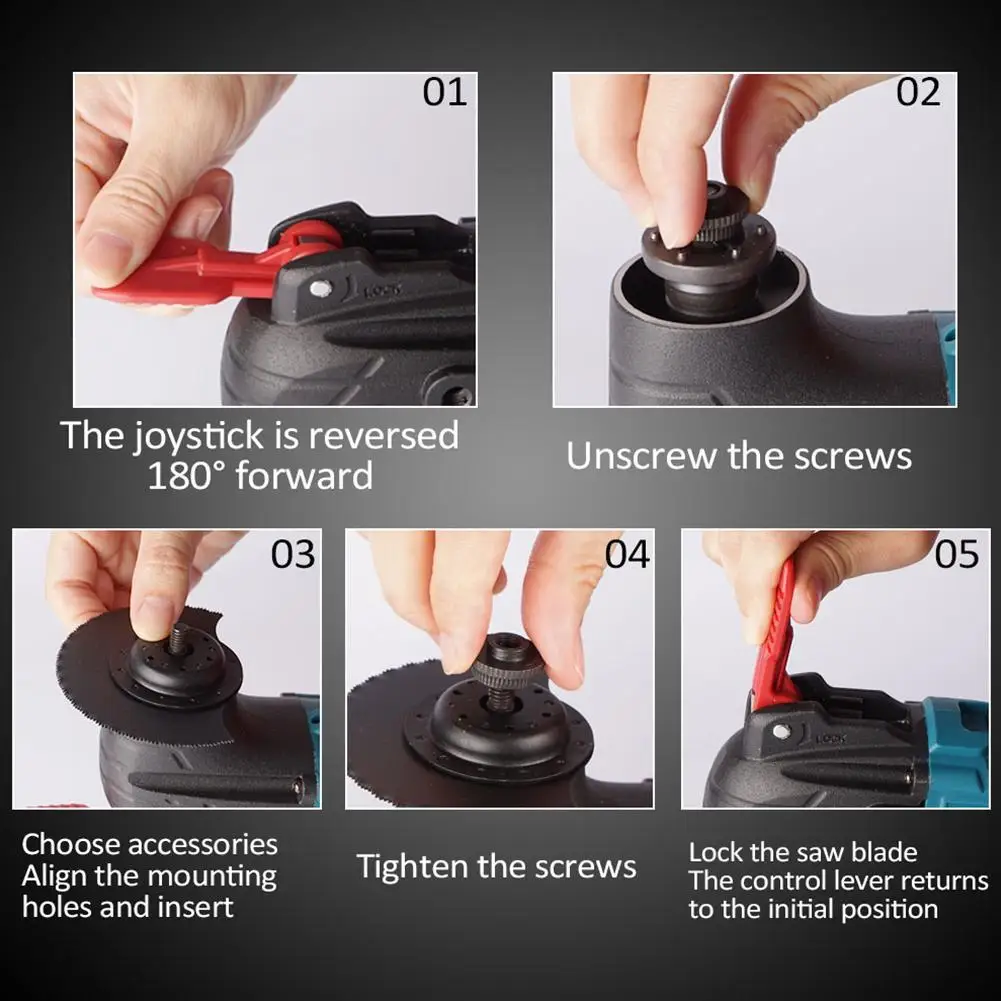 01

LOCK

The joystick is reversed 180° forward

02

Unscrew the screws

03

Choose accessories
Align the mounting holes and insert

04

Tighten the screws

05

LOCK

Lock the saw blade
The control lever returns to the initial position