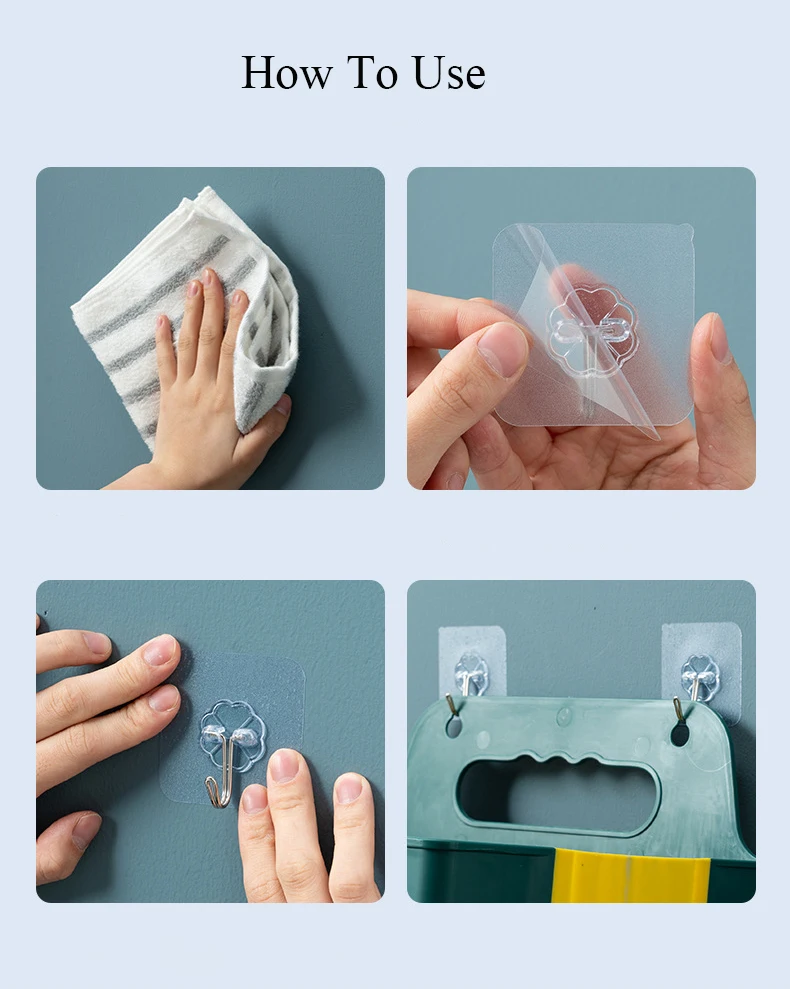 How To Use