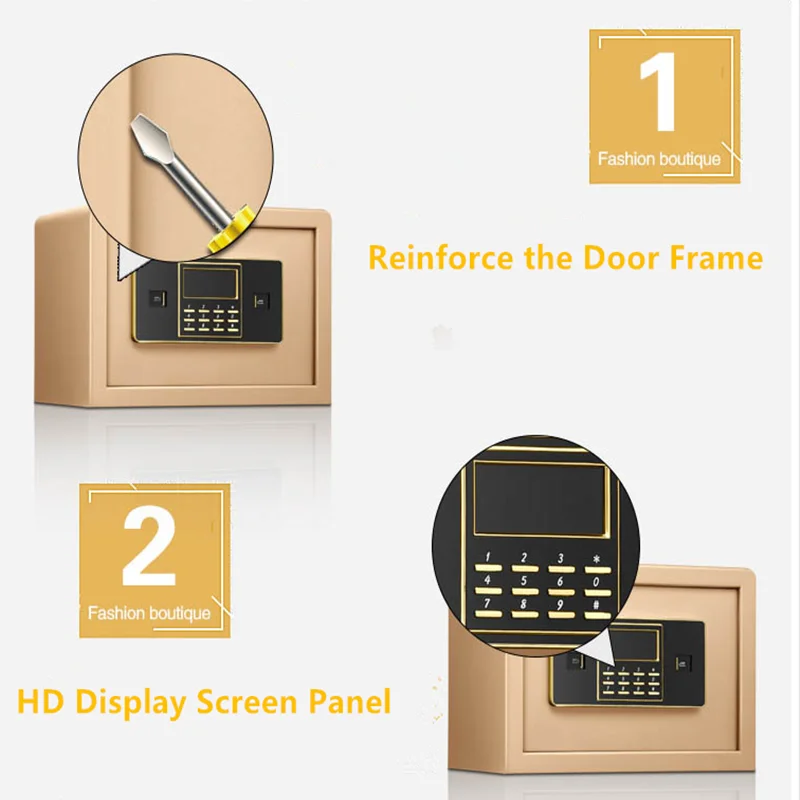 1
Fashion boutique

Reinforce the Door Frame

2
Fashion boutique

HD Display Screen Panel

1 2 3 *
4 5 6 0
7 8 9 #