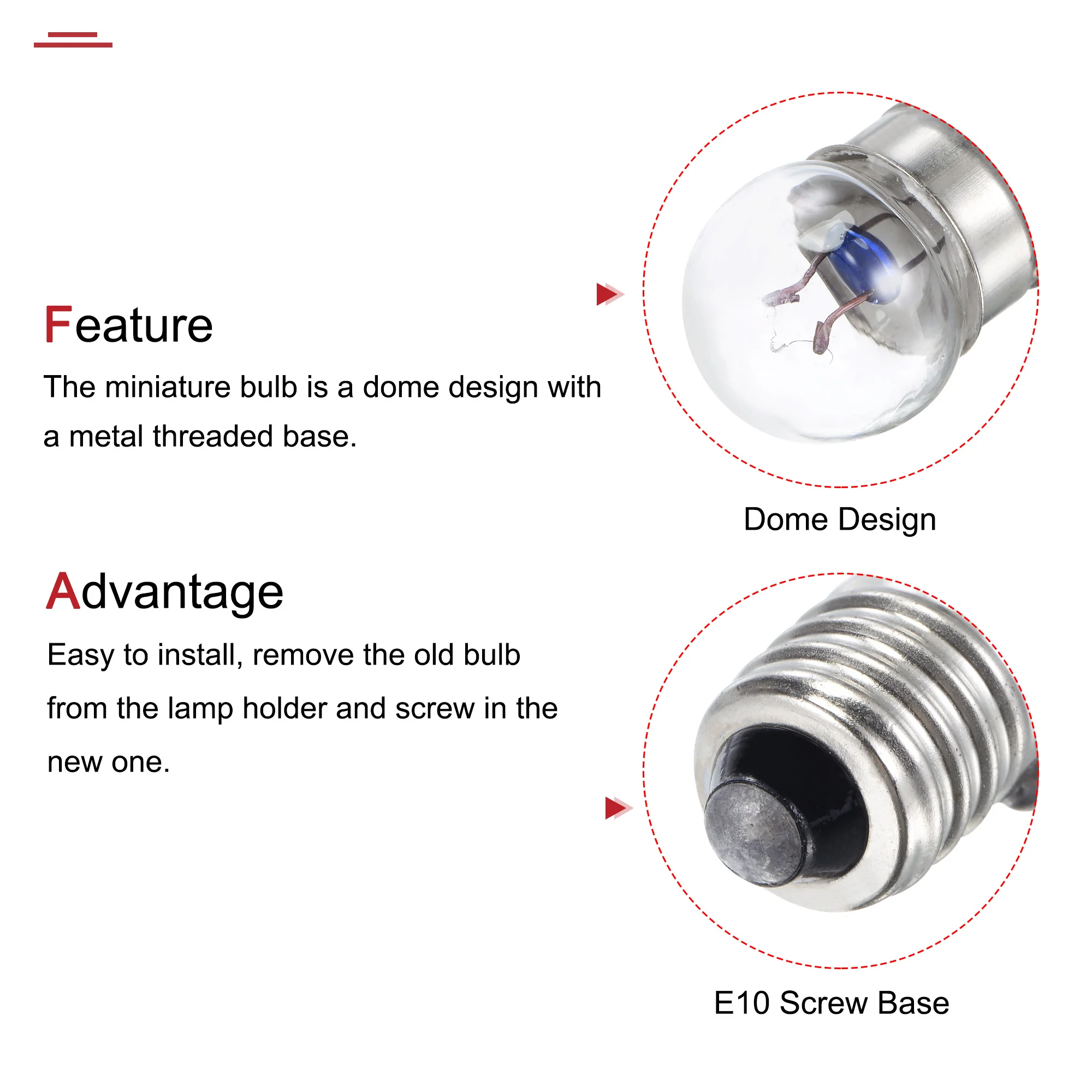 Feature

The miniature bulb is a dome design with a metal threaded base.

Dome Design

Advantage

Easy to install, remove the old bulb from the lamp holder and screw in the new one.

E10 Screw Base