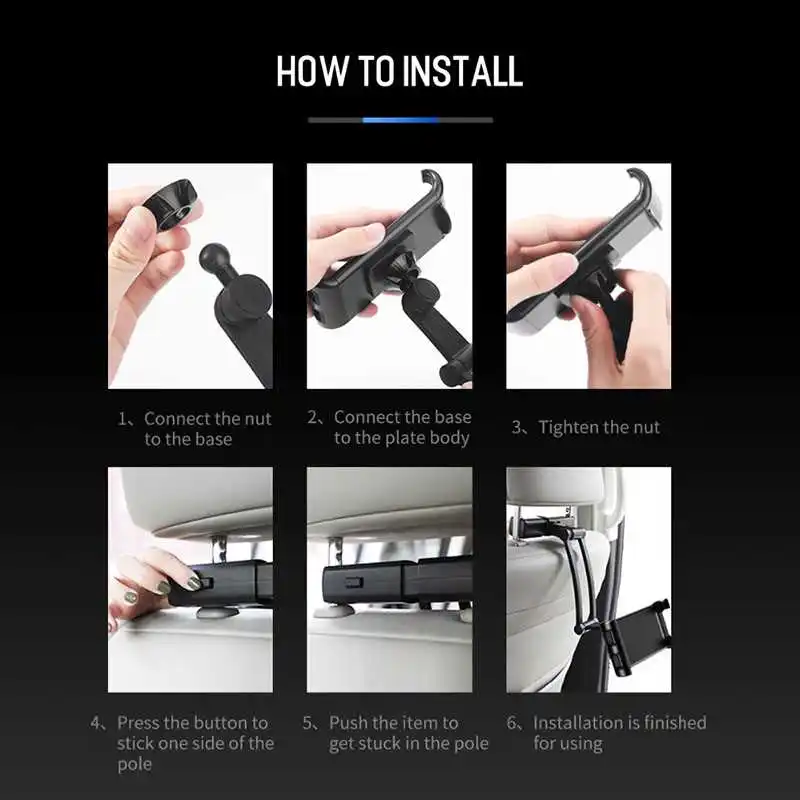 HOW TO INSTALL

1、Connect the nut to the base

2、Connect the base to the plate body

3、Tighten the nut

4、Press the button to stick one side of the pole

5、Push the item to get stuck in the pole

6、Installation is finished for using