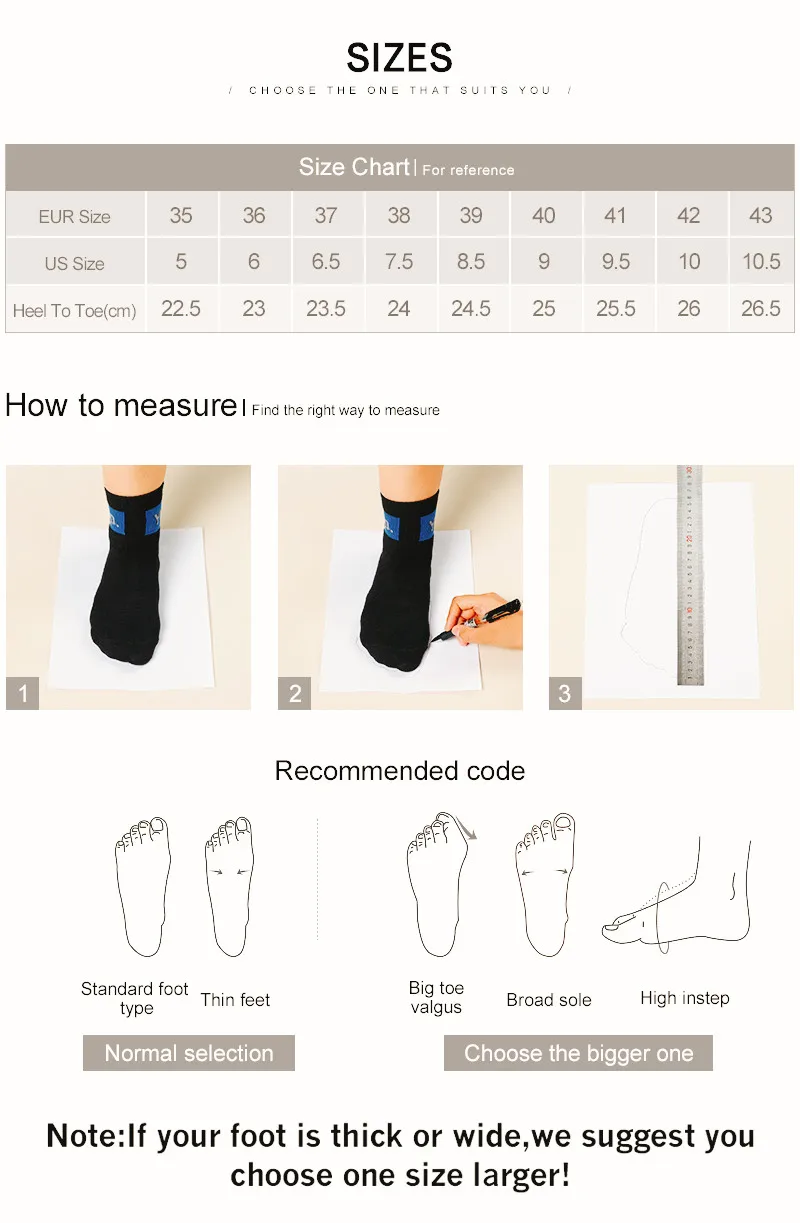 SIZES

/ CHOOSE THE ONE THAT SUITS YOU /

Size Chart | For reference

| EUR Size | 35 | 36 | 37 | 38 | 39 | 40 | 41 | 42 | 43 |
|---|---|---|---|---|---|---|---|---|---|
| US Size | 5 | 6 | 6.5 | 7.5 | 8.5 | 9 | 9.5 | 10 | 10.5 |
| Heel To Toe(cm) | 22.5 | 23 | 23.5 | 24 | 24.5 | 25 | 25.5 | 26 | 26.5 |

How to measure | Find the right way to measure

1

2

3

Recommended code

Standard foot type

Thin feet

Big toe valgus

Broad sole

High instep

Normal selection

Choose the bigger one

Note:If your foot is thick or wide,we suggest you choose one size larger!