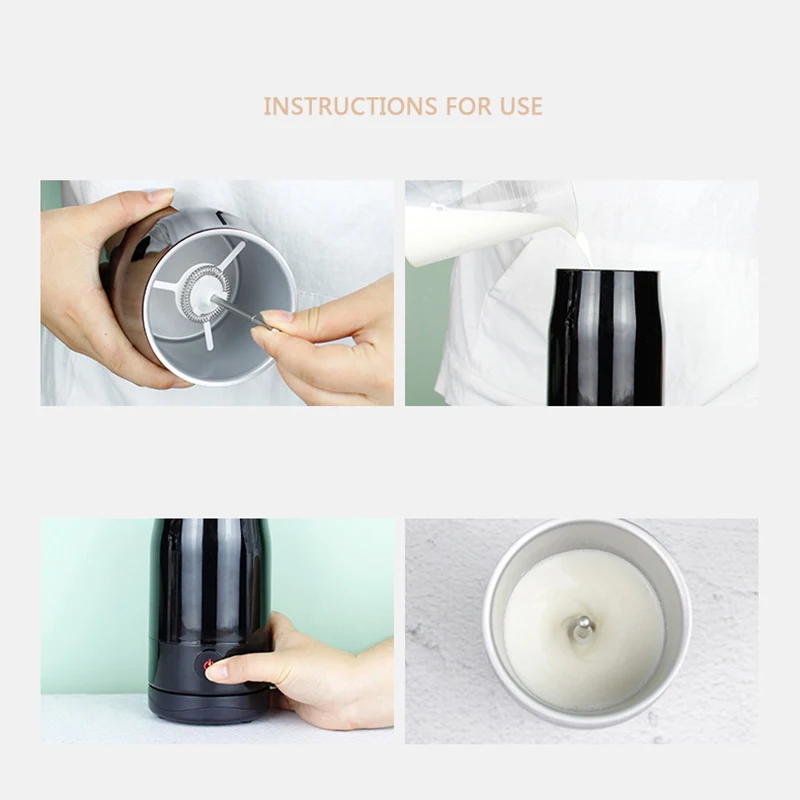 INSTRUCTIONS FOR USE