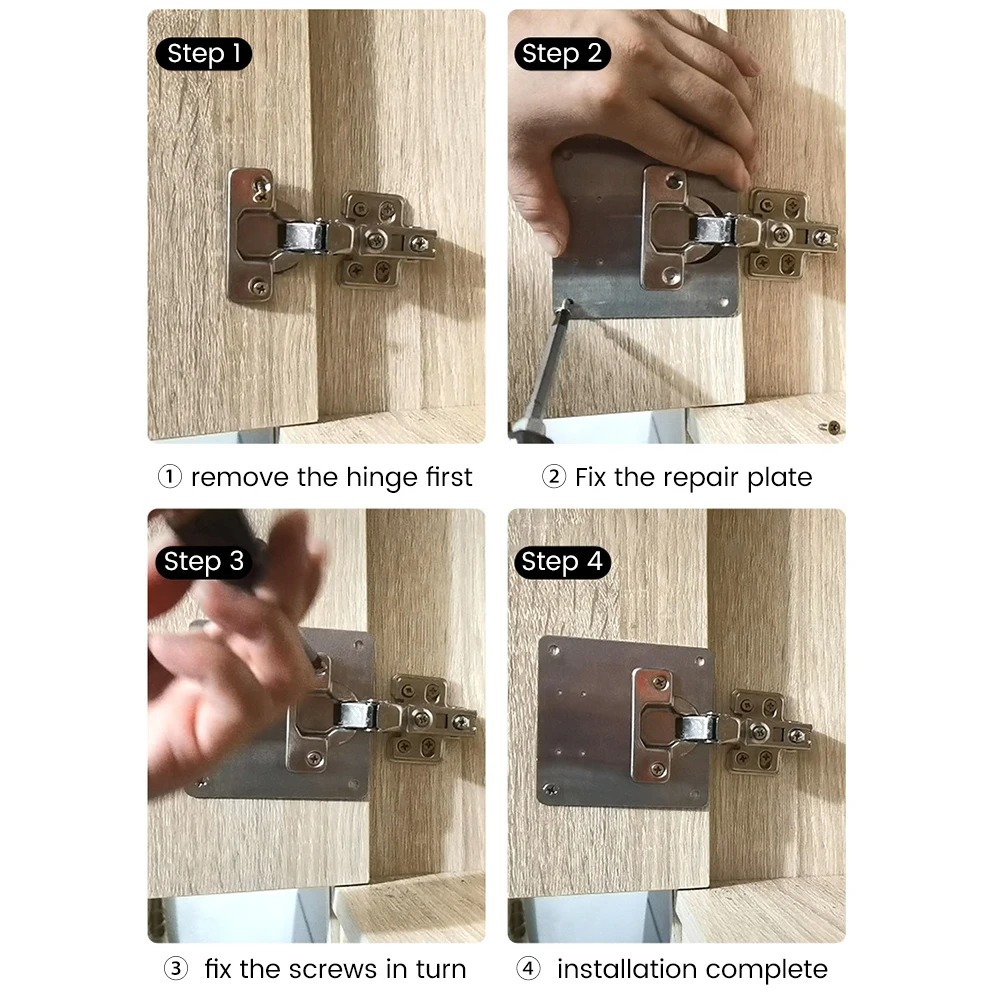 Step 1

① remove the hinge first

Step 2

② Fix the repair plate

Step 3

③ fix the screws in turn

Step 4

④ installation complete