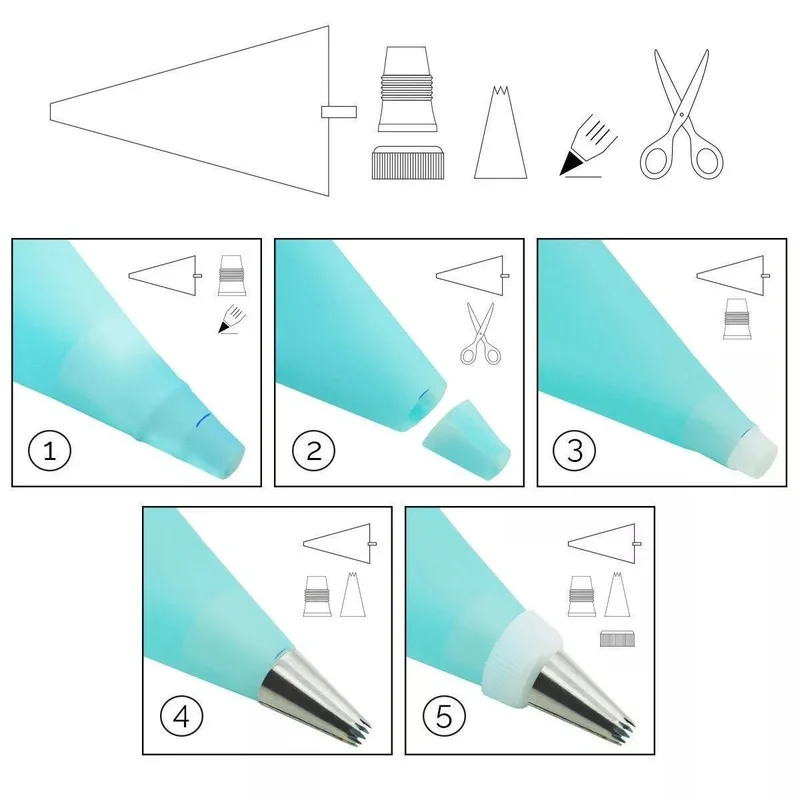 1

2

3

4

5