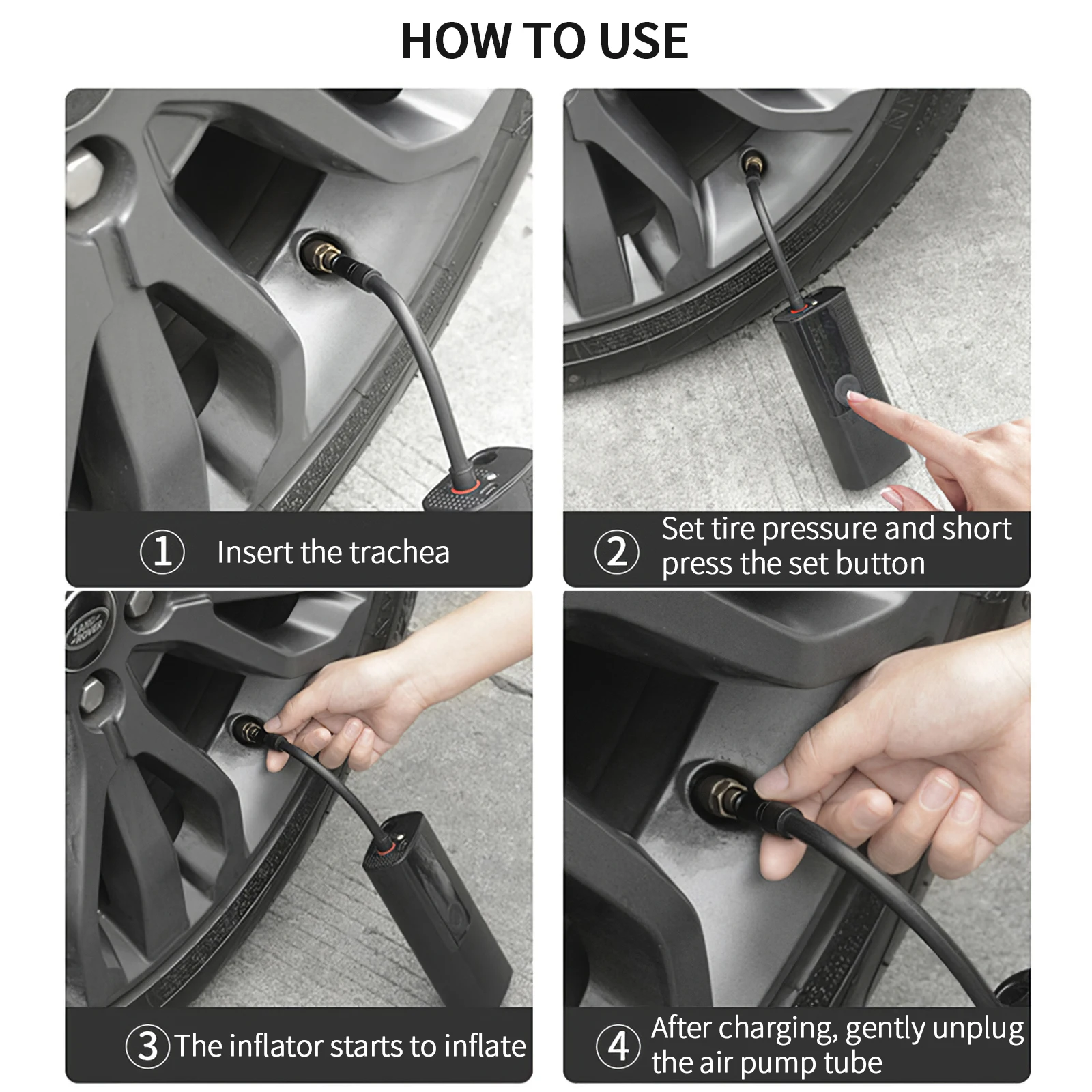 HOW TO USE

① Insert the trachea

② Set tire pressure and short press the set button

LAND ROVER

③ The inflator starts to inflate

④ After charging, gently unplug the air pump tube