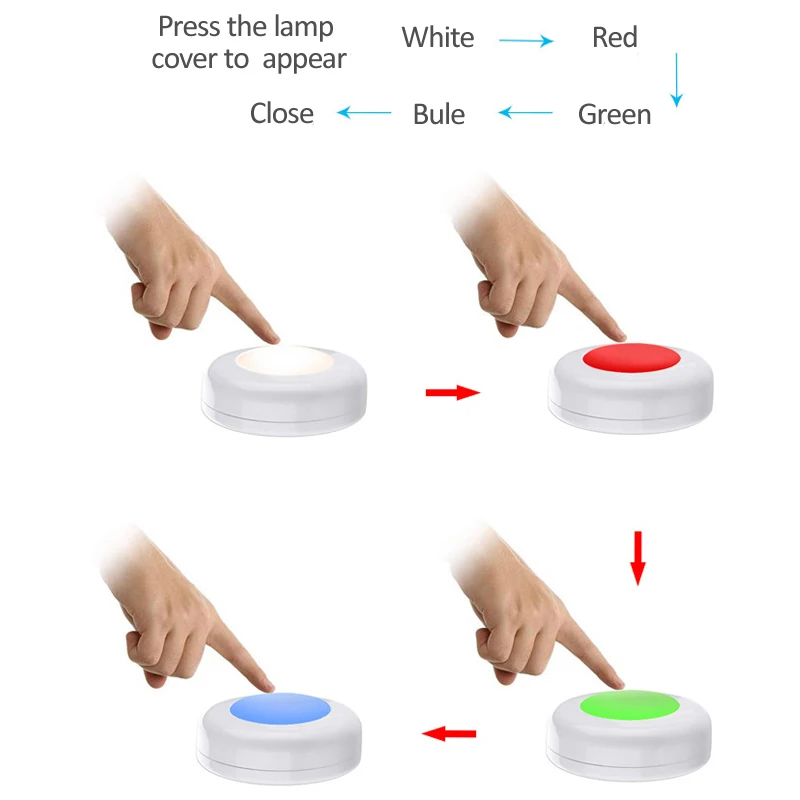 Press the lamp cover to appear

White → Red

Close ← Bule ← Green