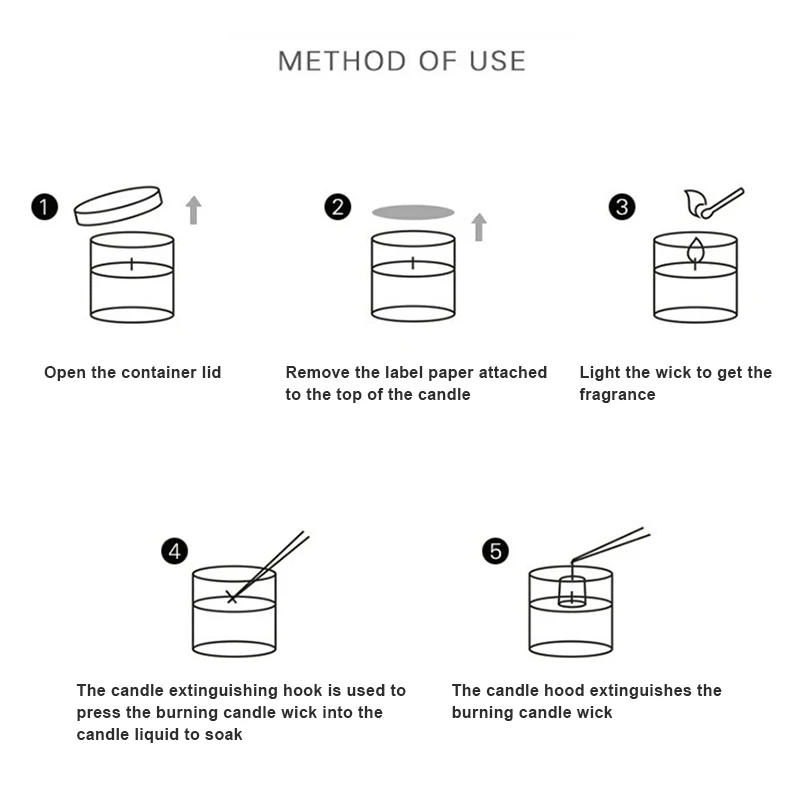 METHOD OF USE

1

Open the container lid

2

Remove the label paper attached to the top of the candle

3

Light the wick to get the fragrance

4

The candle extinguishing hook is used to press the burning candle wick into the candle liquid to soak

5

The candle hood extinguishes the burning candle wick