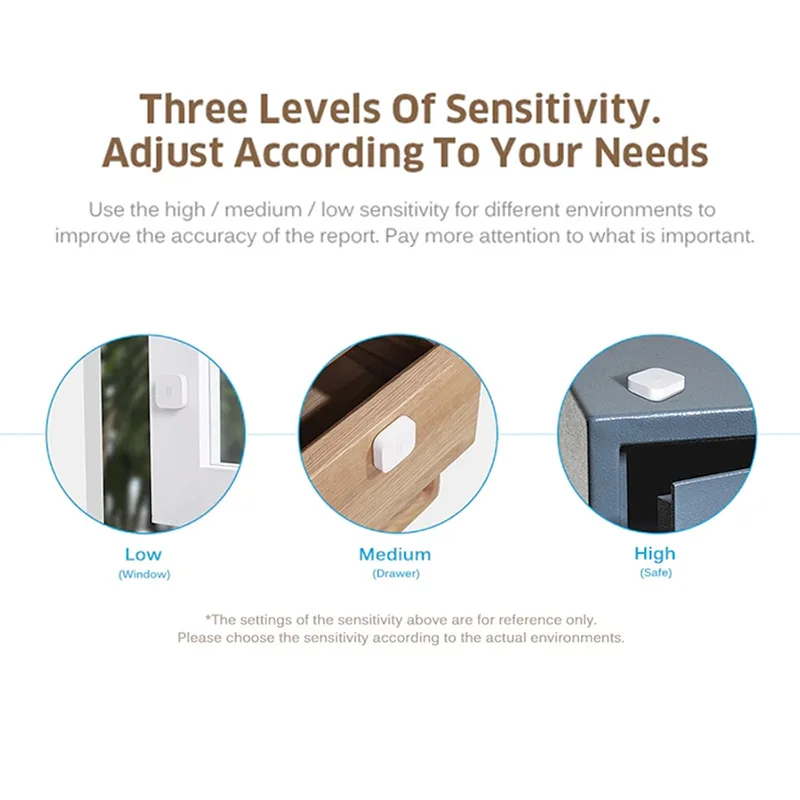 Three Levels Of Sensitivity.
Adjust According To Your Needs

Use the high / medium / low sensitivity for different environments to improve the accuracy of the report. Pay more attention to what is important.

Low
(Window)

Medium
(Drawer)

High
(Safe)

*The settings of the sensitivity above are for reference only.
Please choose the sensitivity according to the actual environments.