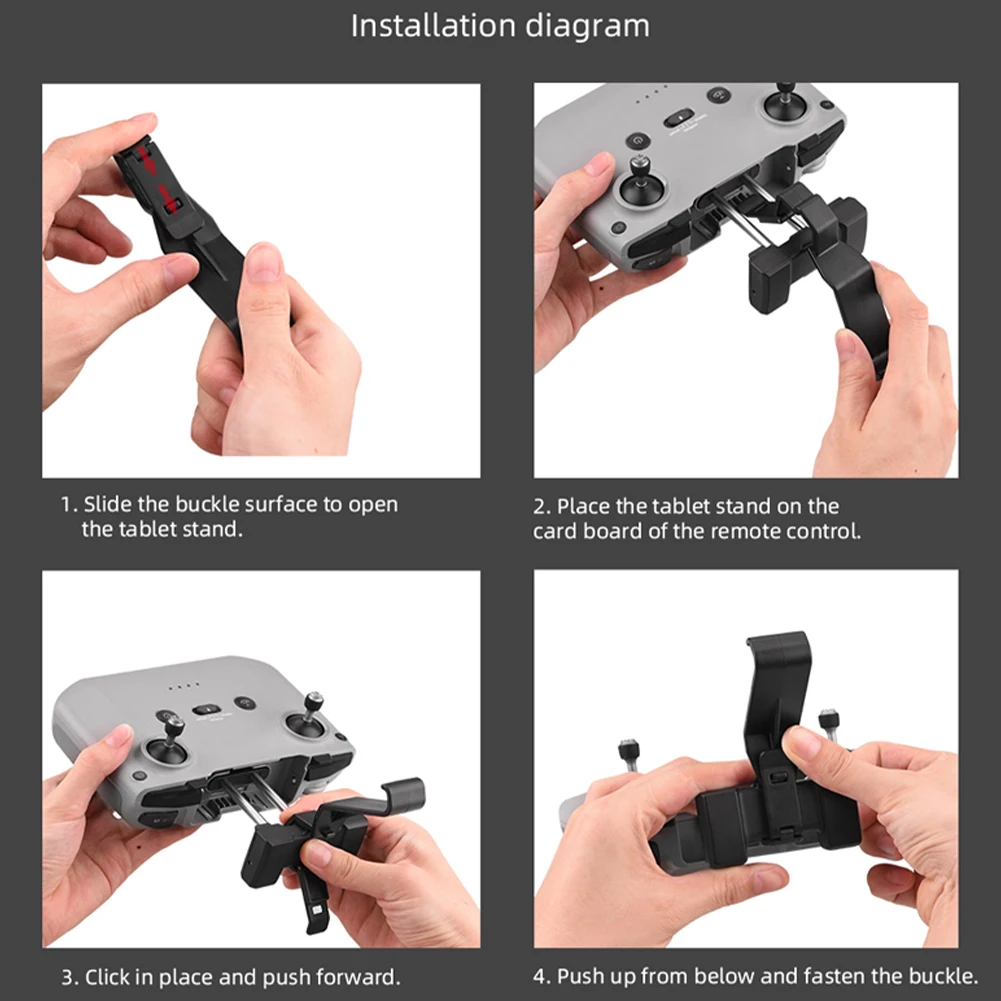 Installation diagram

1. Slide the buckle surface to open the tablet stand.

2. Place the tablet stand on the card board of the remote control.

3. Click in place and push forward.

4. Push up from below and fasten the buckle.