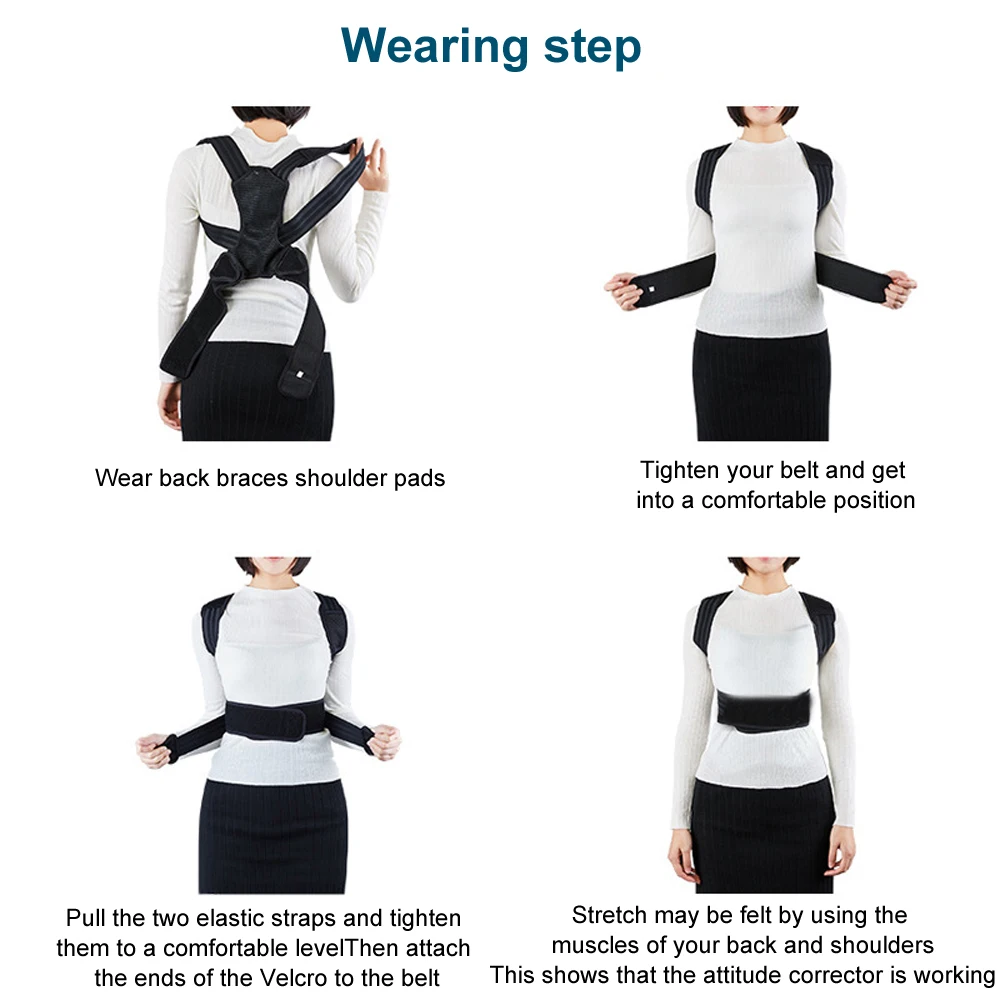 Wearing step

Wear back braces shoulder pads

Tighten your belt and get into a comfortable position

Pull the two elastic straps and tighten them to a comfortable levelThen attach the ends of the Velcro to the belt

Stretch may be felt by using the muscles of your back and shoulders
This shows that the attitude corrector is working