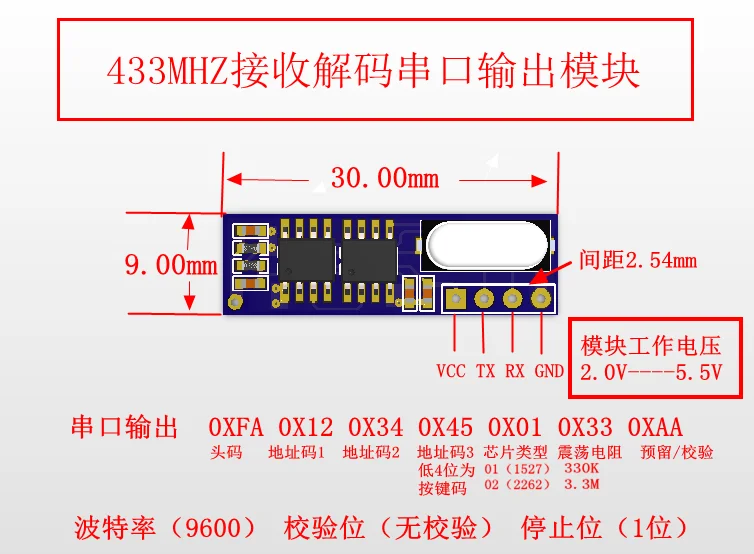 433MHZ接收解码串口输出模块

30.00mm

9.00mm

间距2.54mm

VCC TX RX GND

模块工作电压
2.0V----5.5V

串口输出 0XFA 0X12 0X34 0X45 0X01 0X33 0XAA

头码 地址码1 地址码2 地址码3 低4位为 按键码 芯片类型 01（1527） 02（2262） 震荡电阻 330K 3.3M 预留/校验

波特率（9600） 校验位（无校验） 停止位（1位）