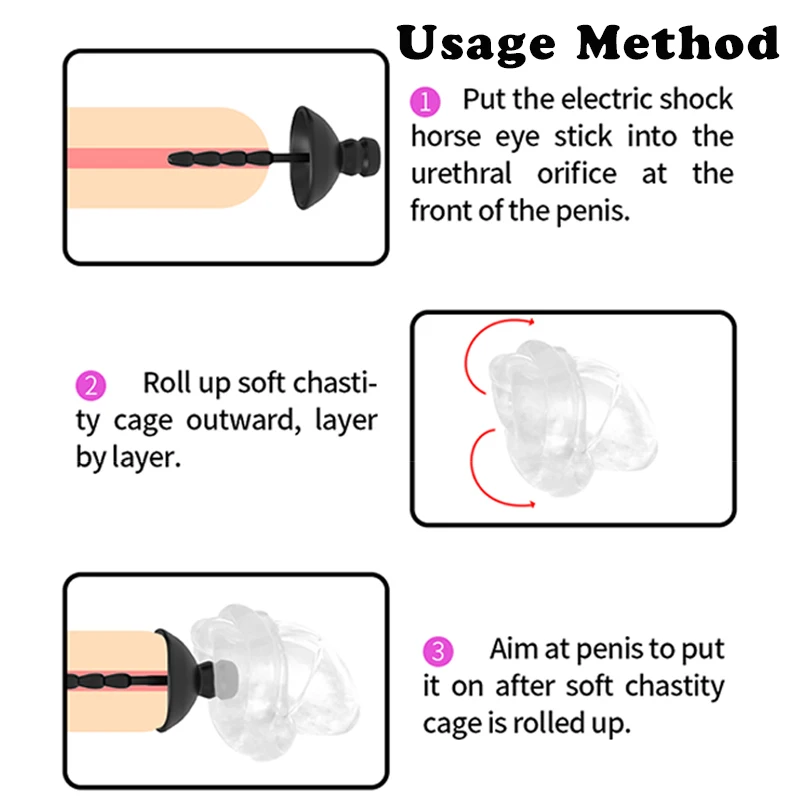 Usage Method

1 Put the electric shock horse eye stick into the urethral orifice at the front of the penis.

2 Roll up soft chastity cage outward, layer by layer.

3 Aim at penis to put it on after soft chastity cage is rolled up.