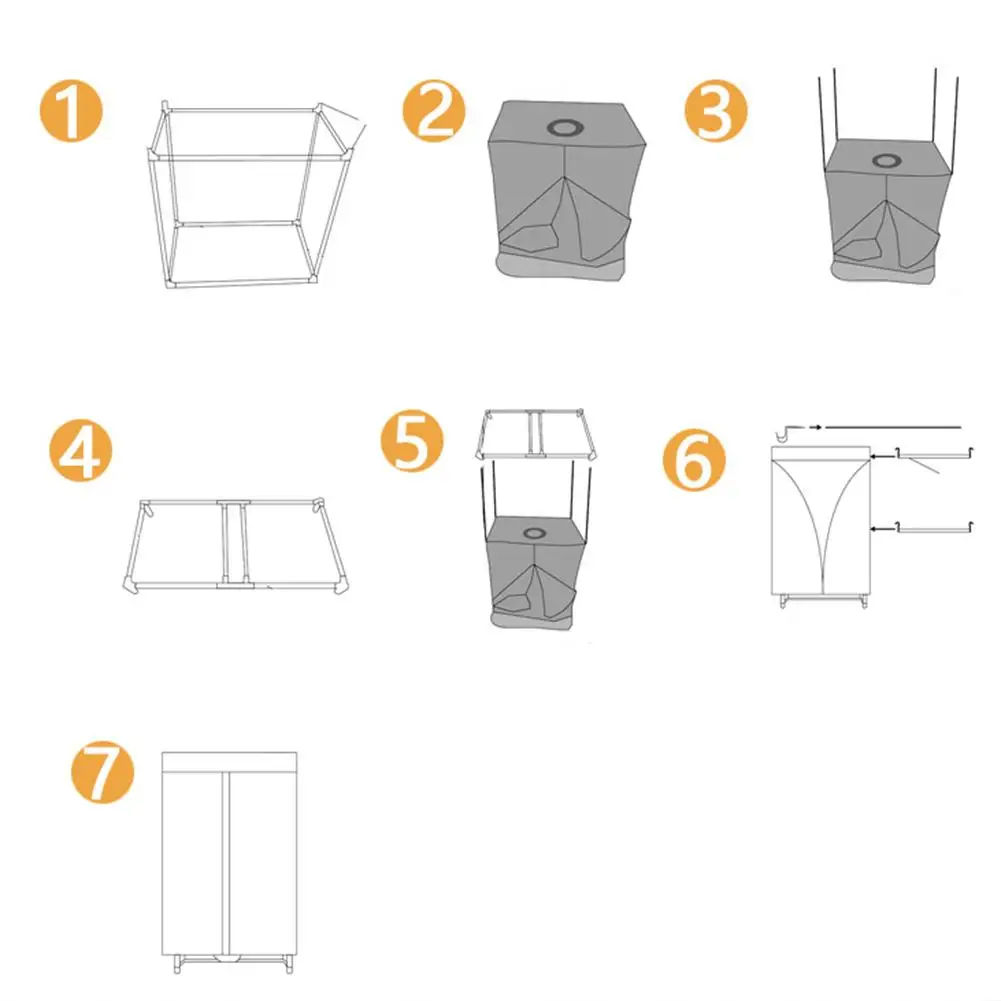 1

2

3

4

5

6

7