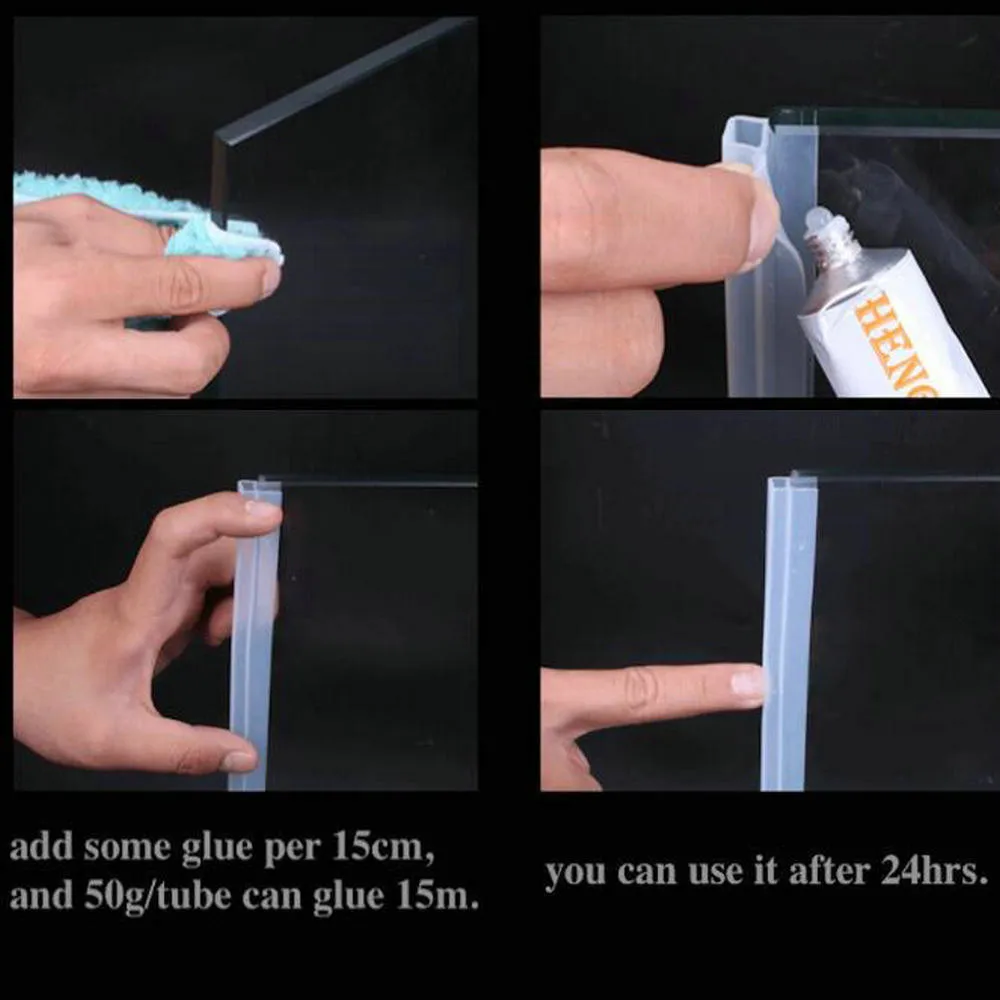 HENG

add some glue per 15cm, and 50g/tube can glue 15m.

you can use it after 24hrs.