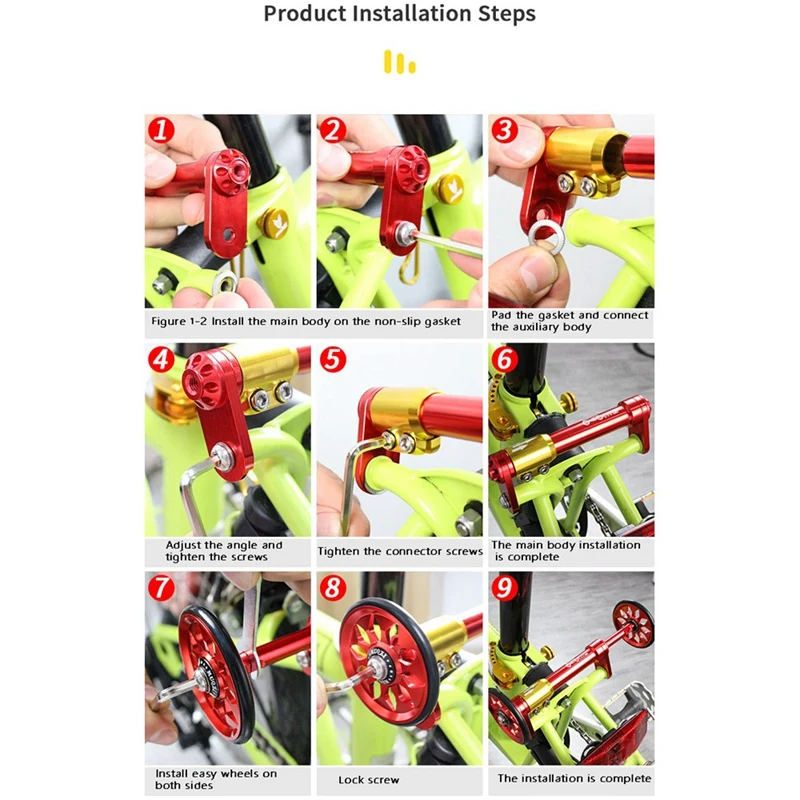 Product Installation Steps

1

2

3

Figure 1-2 Install the main body on the non-slip gasket

Pad the gasket and connect the auxiliary body

4

5

6

Adjust the angle and tighten the screws

Tighten the connector screws

The main body installation is complete

7

8

9

Install easy wheels on both sides

Lock screw

The installation is complete