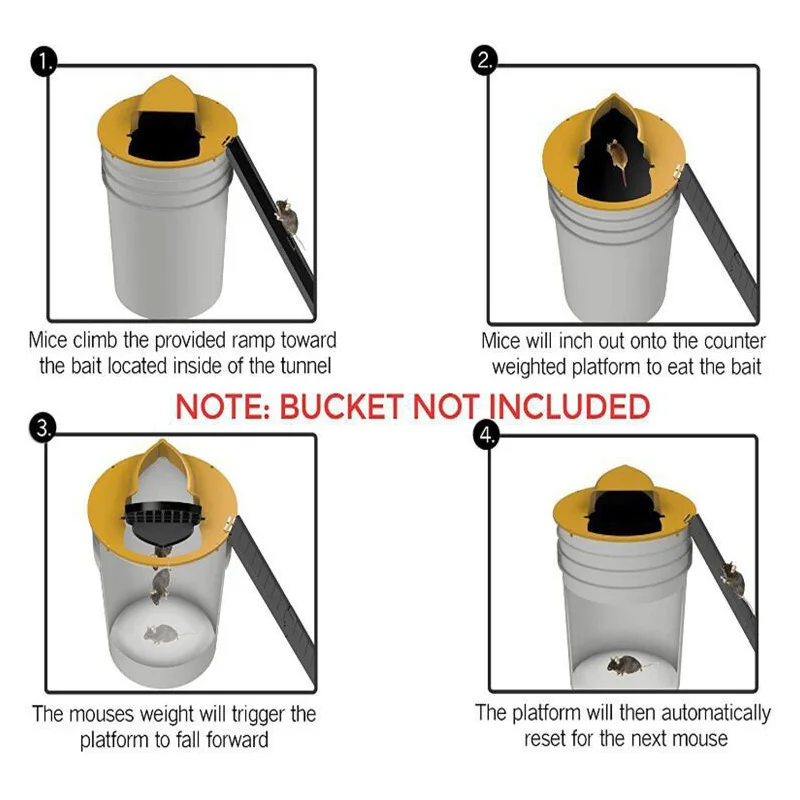 1.

Mice climb the provided ramp toward the bait located inside of the tunnel

2.

Mice will inch out onto the counter weighted platform to eat the bait

NOTE: BUCKET NOT INCLUDED

3.

The mouses weight will trigger the platform to fall forward

4.

The platform will then automatically reset for the next mouse