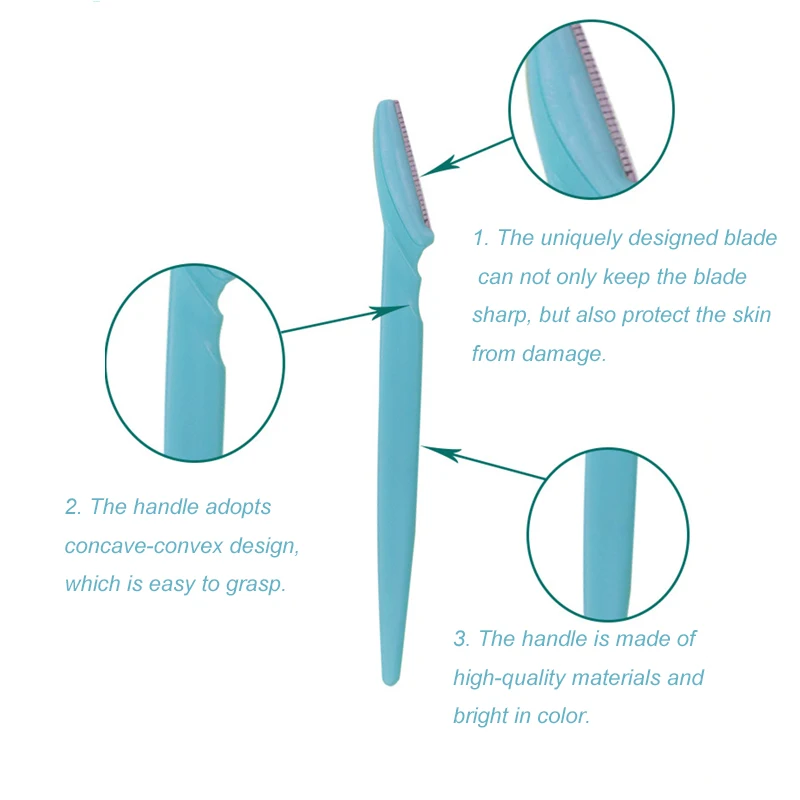 1. The uniquely designed blade can not only keep the blade sharp, but also protect the skin from damage.

2. The handle adopts concave-convex design, which is easy to grasp.

3. The handle is made of high-quality materials and bright in color.