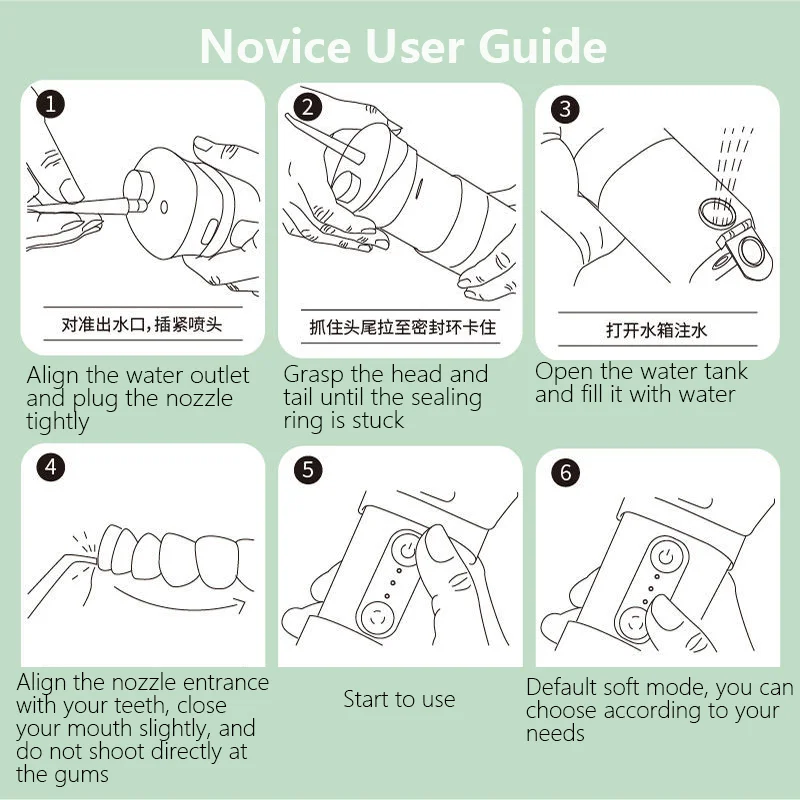 Novice User Guide

1

对准出水口，插紧喷头

Align the water outlet and plug the nozzle tightly

2

抓住头尾拉至密封环卡住

Grasp the head and tail until the sealing ring is stuck

3

打开水箱注水

Open the water tank and fill it with water

4

Align the nozzle entrance with your teeth, close your mouth slightly, and do not shoot directly at the gums

5

Start to use

6

Default soft mode, you can choose according to your needs