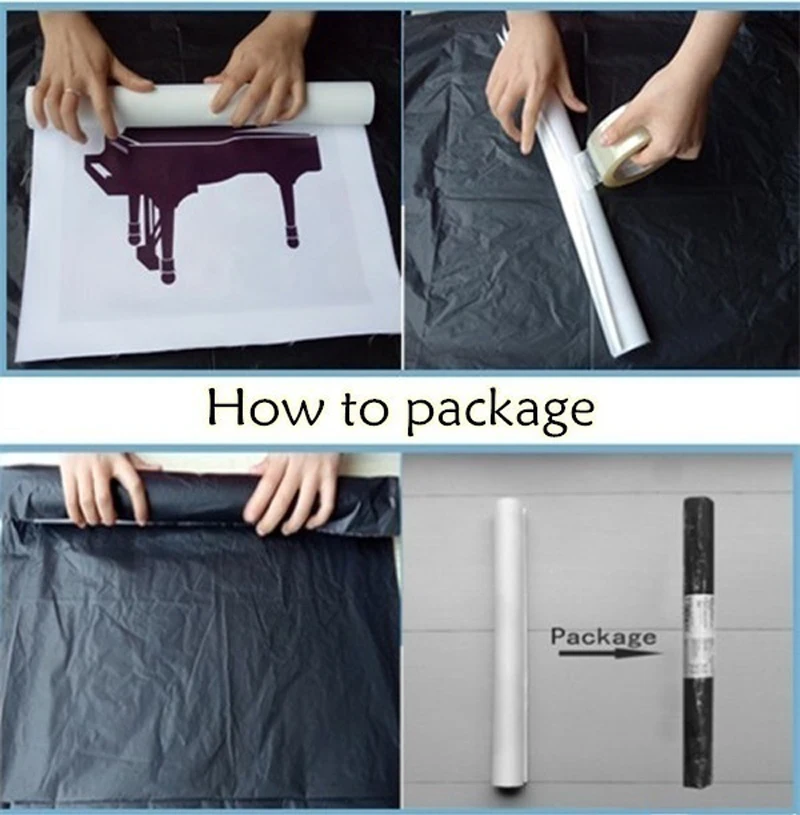 How to package

Package