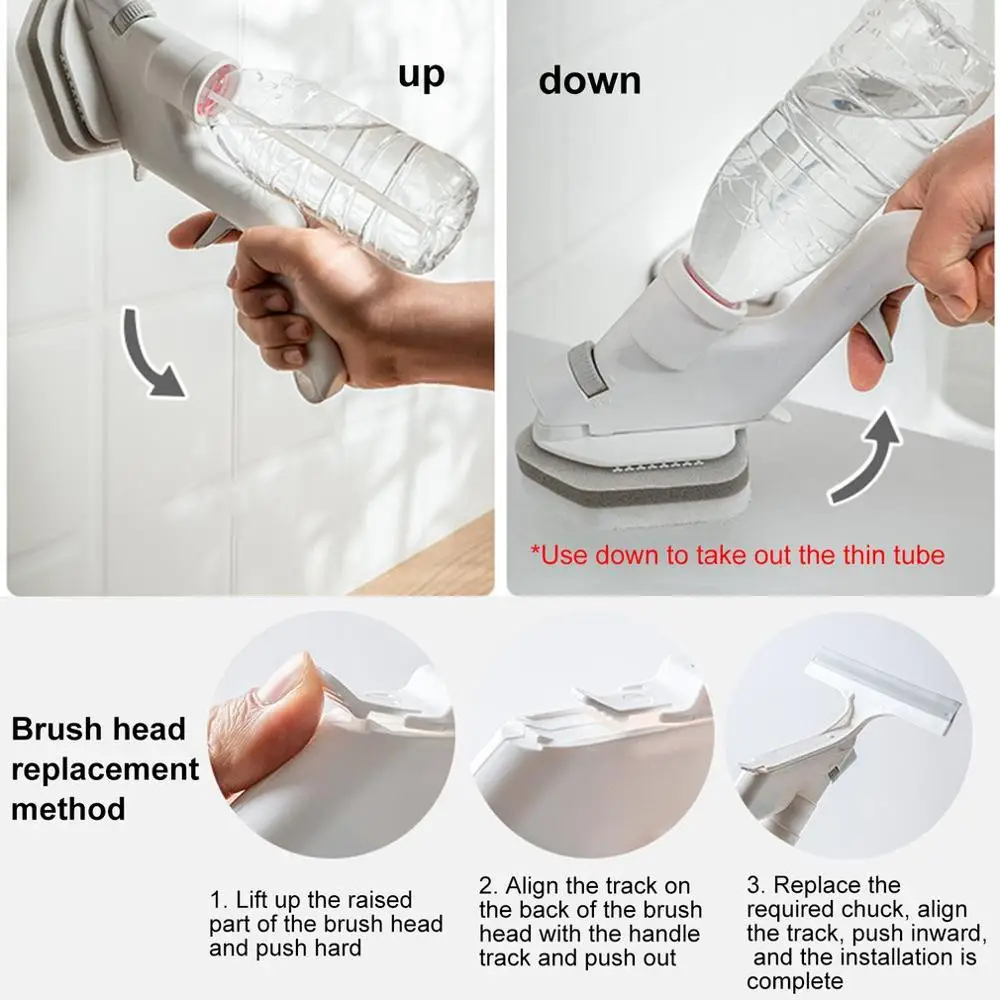 up

down

*Use down to take out the thin tube

Brush head replacement method

1. Lift up the raised part of the brush head and push hard

2. Align the track on the back of the brush head with the handle track and push out

3. Replace the required chuck, align the track, push inward, and the installation is complete