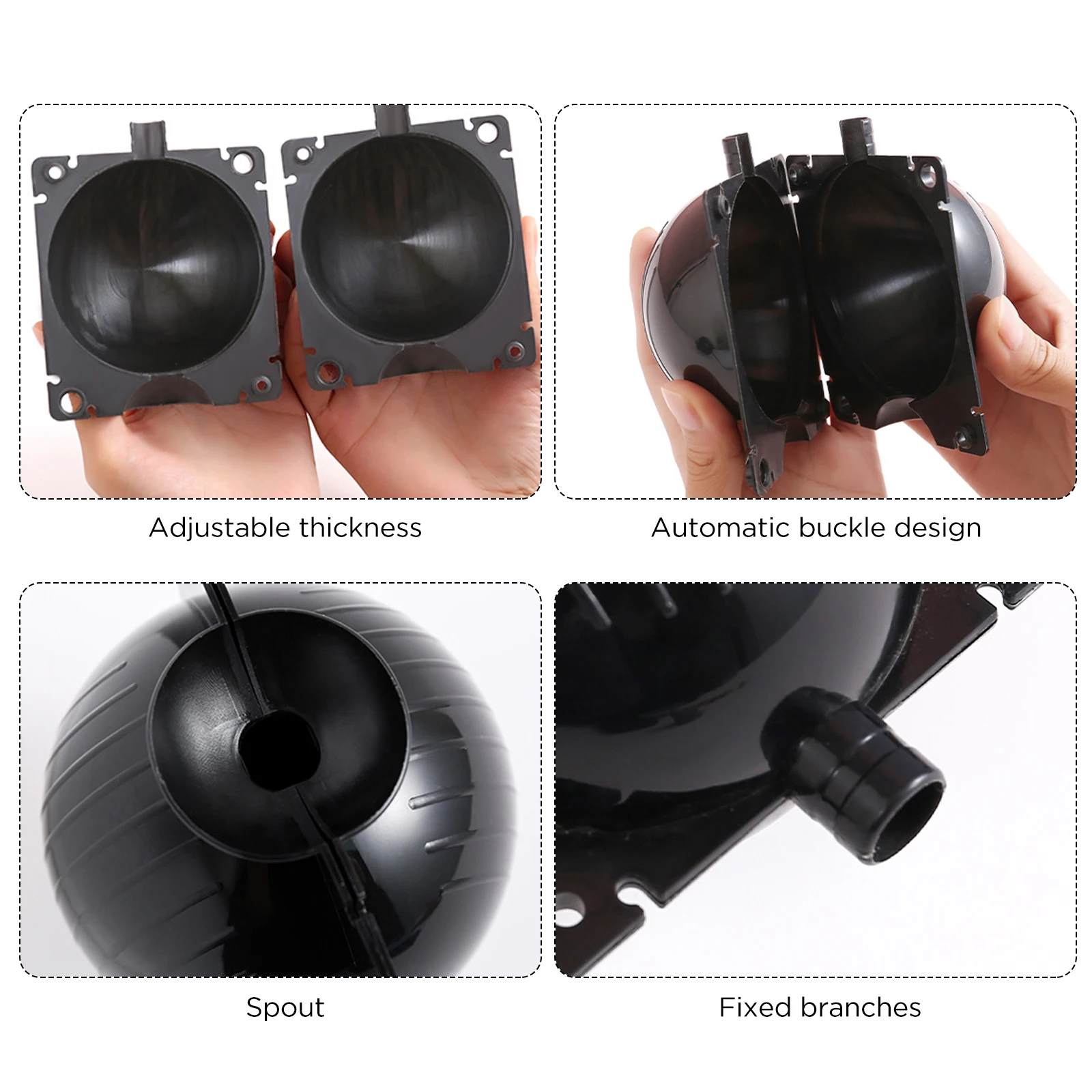 Adjustable thickness

Automatic buckle design

Spout

Fixed branches