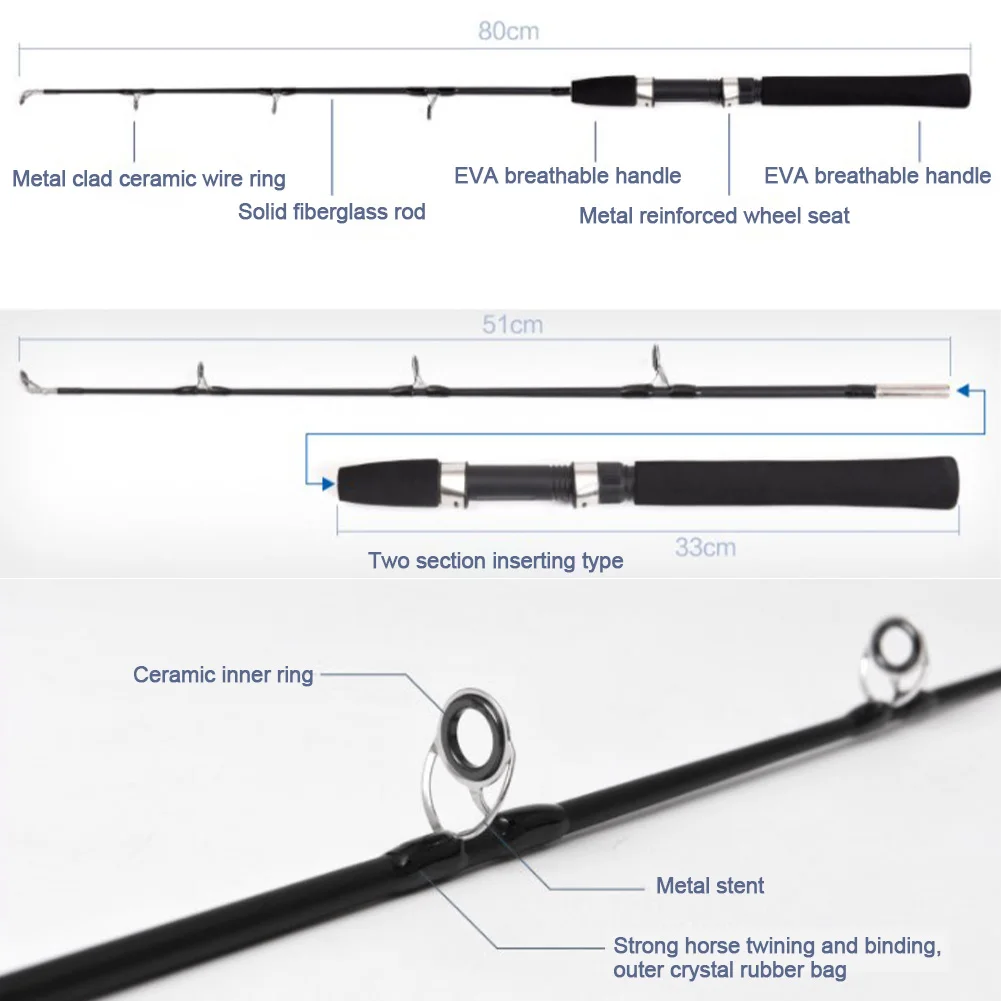 80cm

Metal clad ceramic wire ring

Solid fiberglass rod

EVA breathable handle

Metal reinforced wheel seat

EVA breathable handle

51cm

33cm

Two section inserting type

Ceramic inner ring

Metal stent

Strong horse twining and binding, outer crystal rubber bag