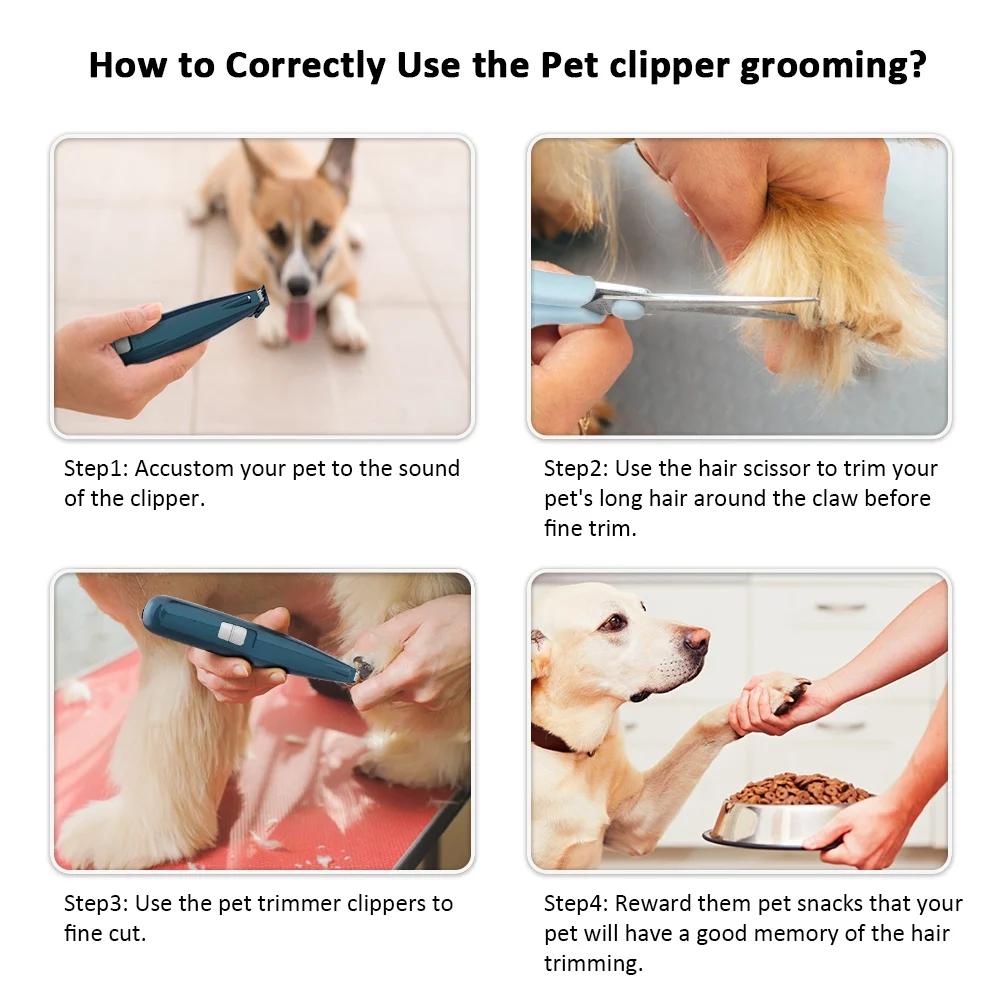 How to Correctly Use the Pet clipper grooming?

Step1: Accustom your pet to the sound of the clipper.

Step2: Use the hair scissor to trim your pet's long hair around the claw before fine trim.

Step3: Use the pet trimmer clippers to fine cut.

Step4: Reward them pet snacks that your pet will have a good memory of the hair trimming.