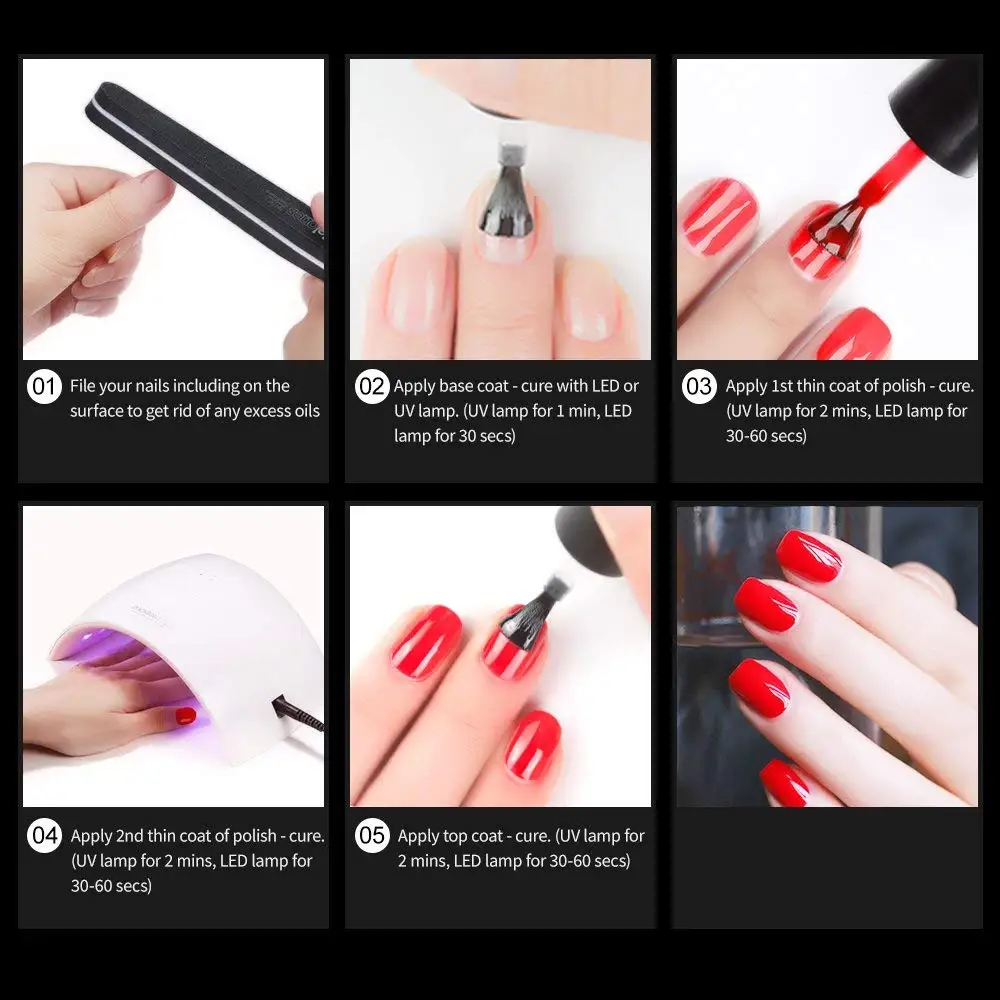 01 File your nails including on the surface to get rid of any excess oils

02 Apply base coat - cure with LED or UV lamp. (UV lamp for 1 min, LED lamp for 30 secs)

03 Apply 1st thin coat of polish - cure. (UV lamp for 2 mins, LED lamp for 30-60 secs)

04 Apply 2nd thin coat of polish - cure. (UV lamp for 2 mins, LED lamp for 30-60 secs)

05 Apply top coat - cure. (UV lamp for 2 mins, LED lamp for 30-60 secs)