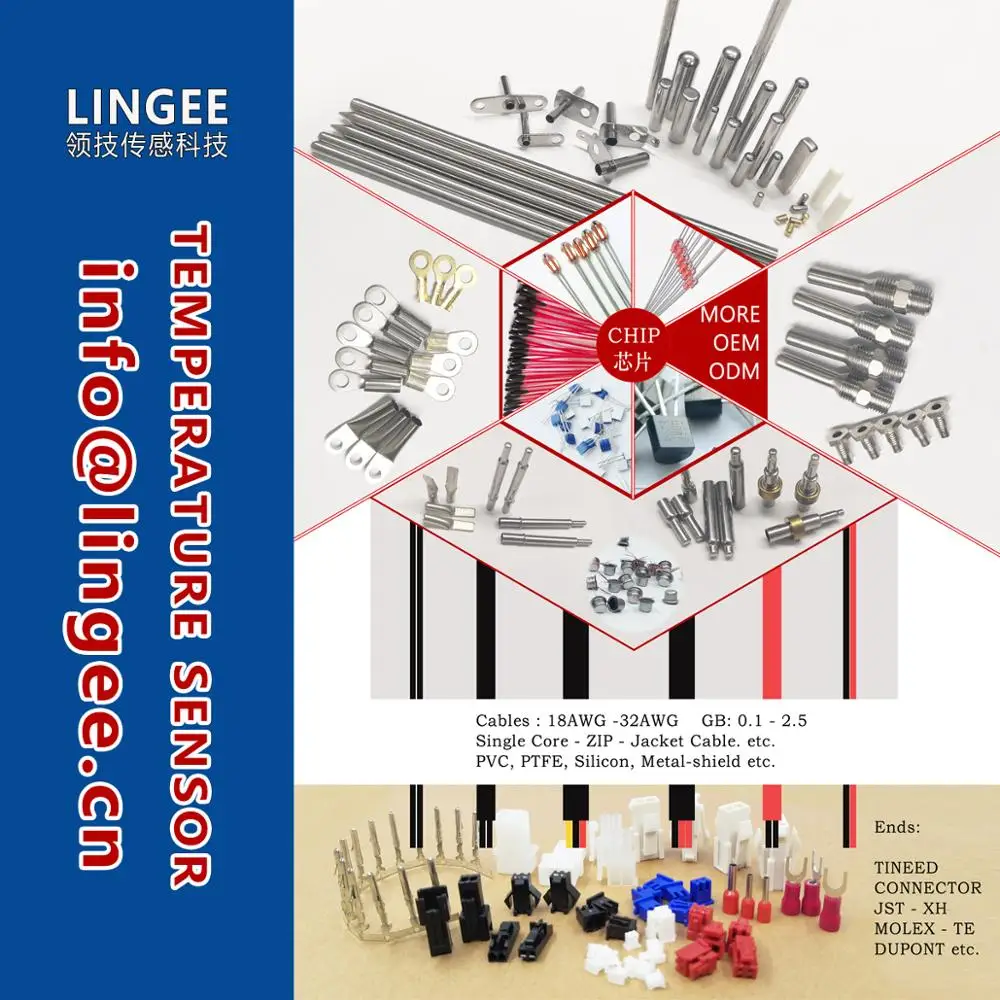 LINGEE
领技传感科技

TEMPERATURE SENSOR

info@lingee.cn

CHIP
芯片

MORE
OEM
ODM

Cables : 18AWG -32AWG GB: 0.1 - 2.5
Single Core - ZIP - Jacket Cable. etc.
PVC, PTFE, Silicon, Metal-shield etc.

Ends:

TINEED
CONNECTOR
JST - XH
MOLEX - TE
DUPONT etc.