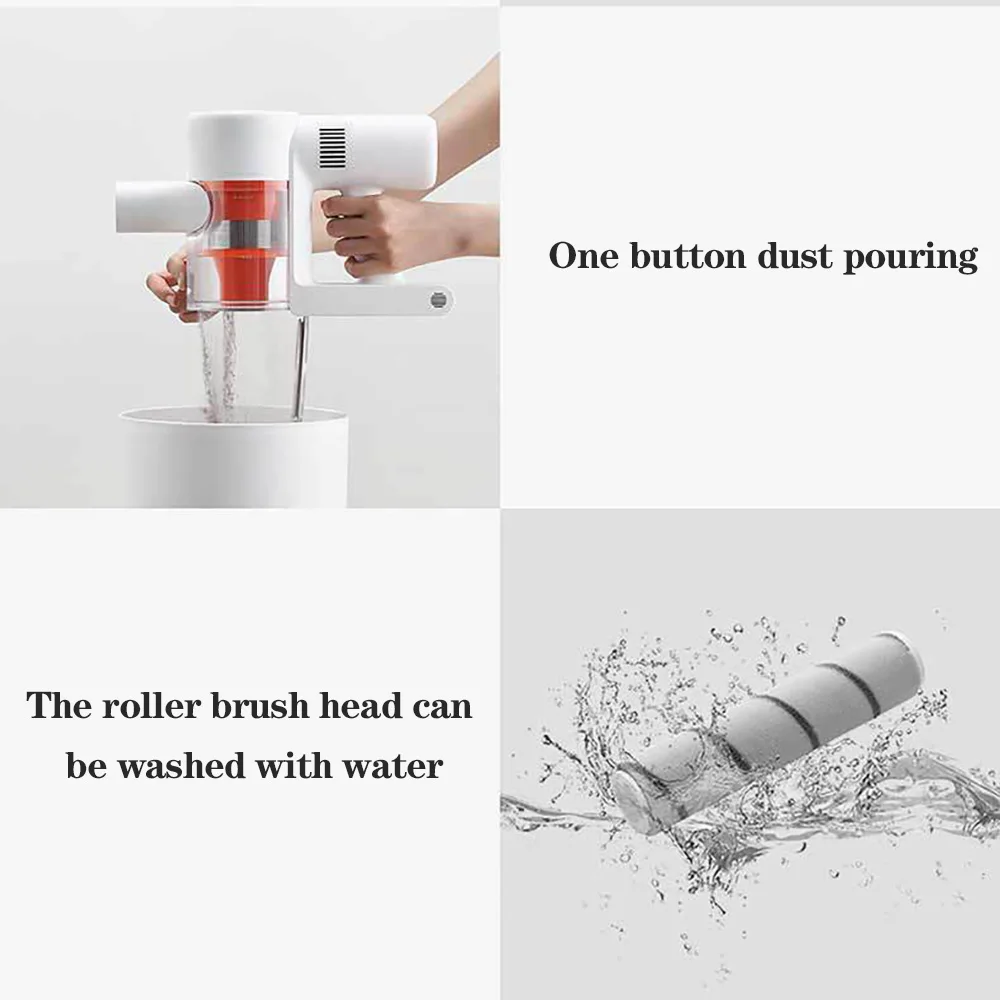 One button dust pouring

The roller brush head can be washed with water