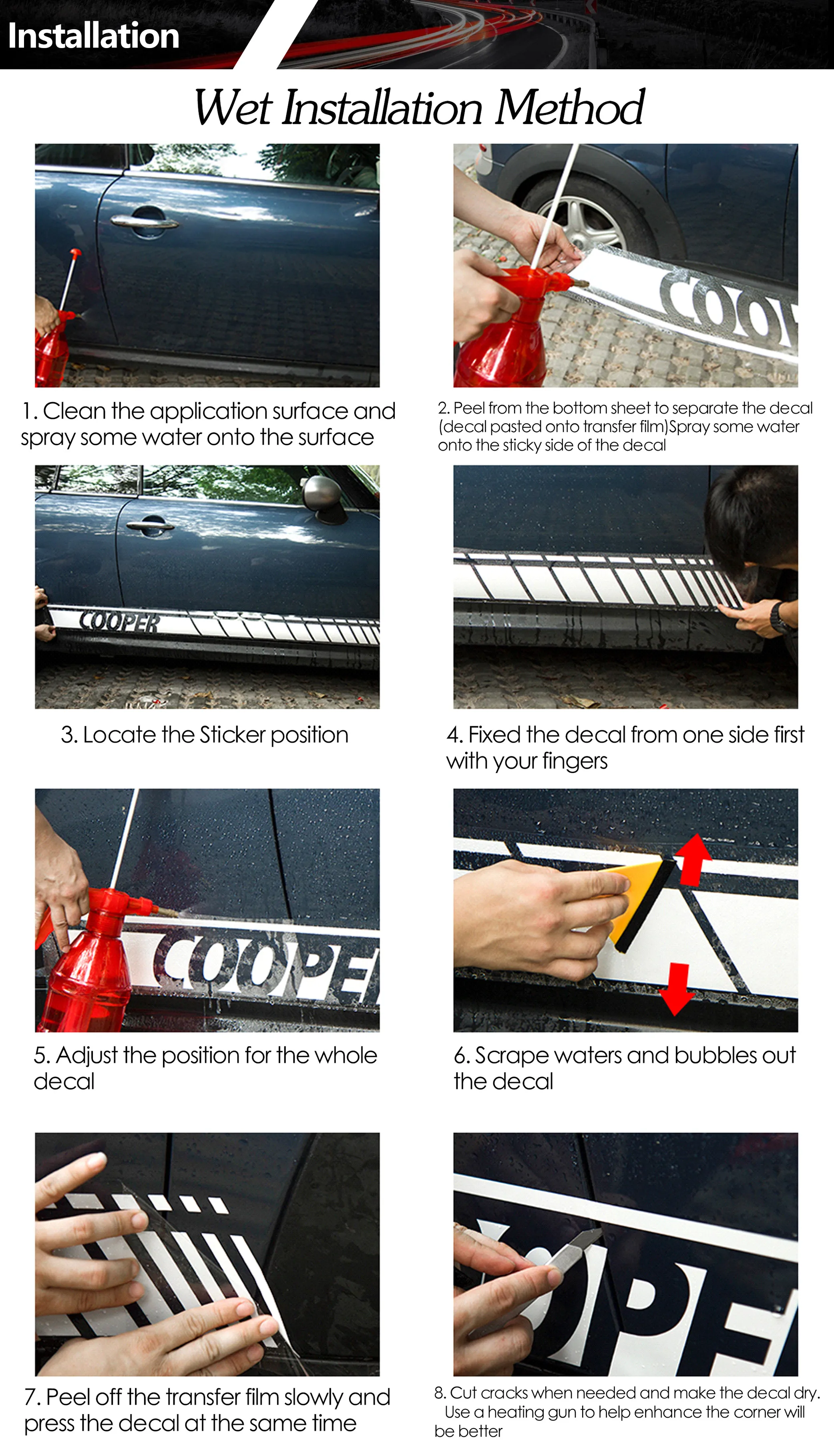 Installation

Wet Installation Method

1. Clean the application surface and spray some water onto the surface

2. Peel from the bottom sheet to separate the decal (decal pasted onto transfer film)Spray some water onto the sticky side of the decal

3. Locate the Sticker position

4. Fixed the decal from one side first with your fingers

5. Adjust the position for the whole decal

6. Scrape waters and bubbles out the decal

7. Peel off the transfer film slowly and press the decal at the same time

8. Cut cracks when needed and make the decal dry. Use a heating gun to help enhance the corner will be better