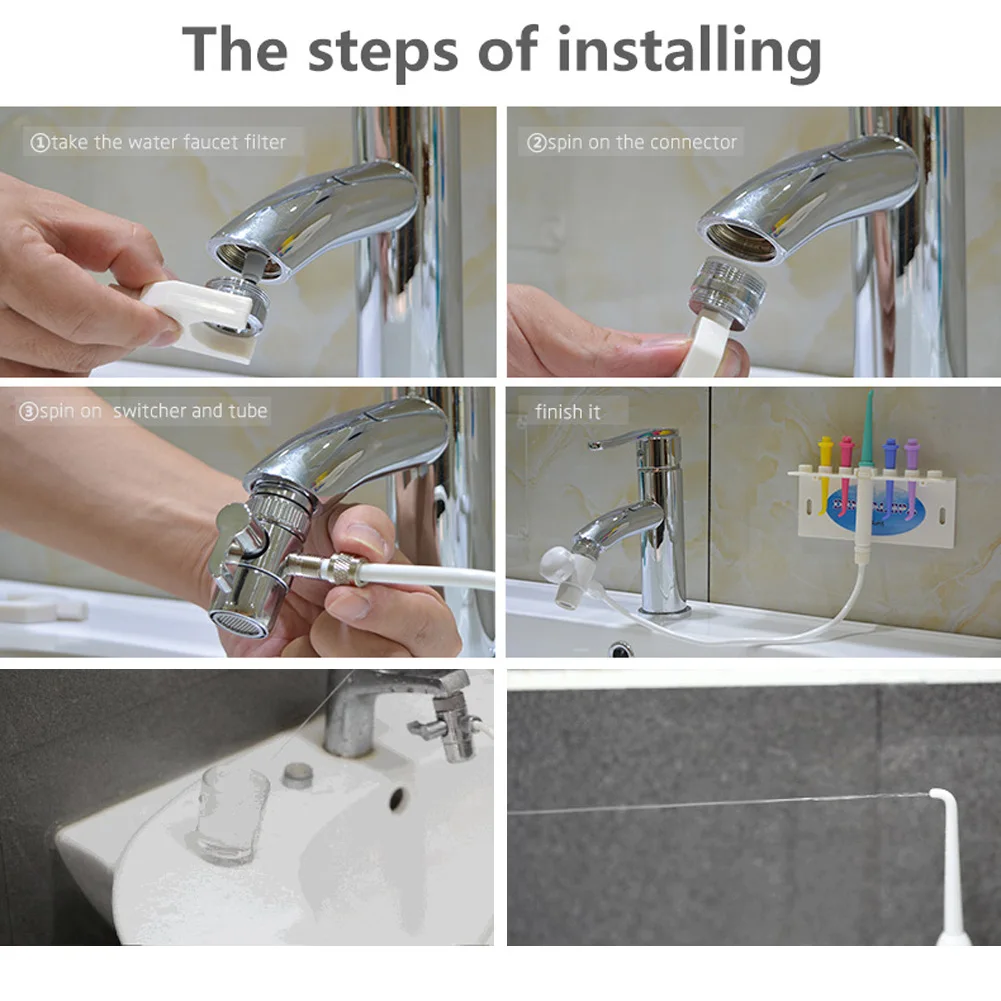 The steps of installing

①take the water faucet filter

②spin on the connector

③spin on switcher and tube

finish it