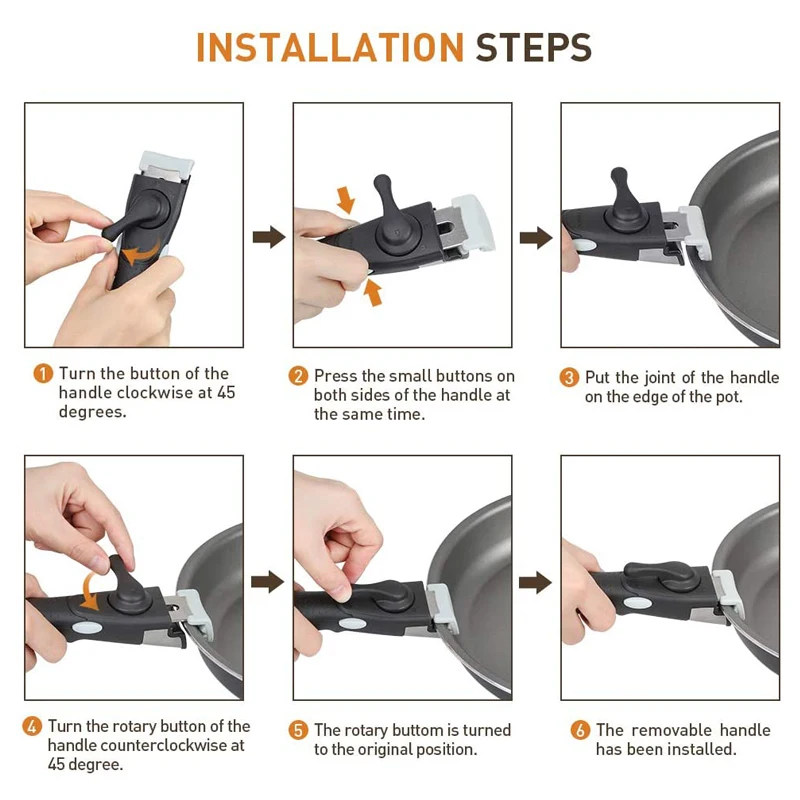 INSTALLATION STEPS

1 Turn the button of the handle clockwise at 45 degrees.

2 Press the small buttons on both sides of the handle at the same time.

3 Put the joint of the handle on the edge of the pot.

4 Turn the rotary button of the handle counterclockwise at 45 degree.

5 The rotary buttom is turned to the original position.

6 The removable handle has been installed.