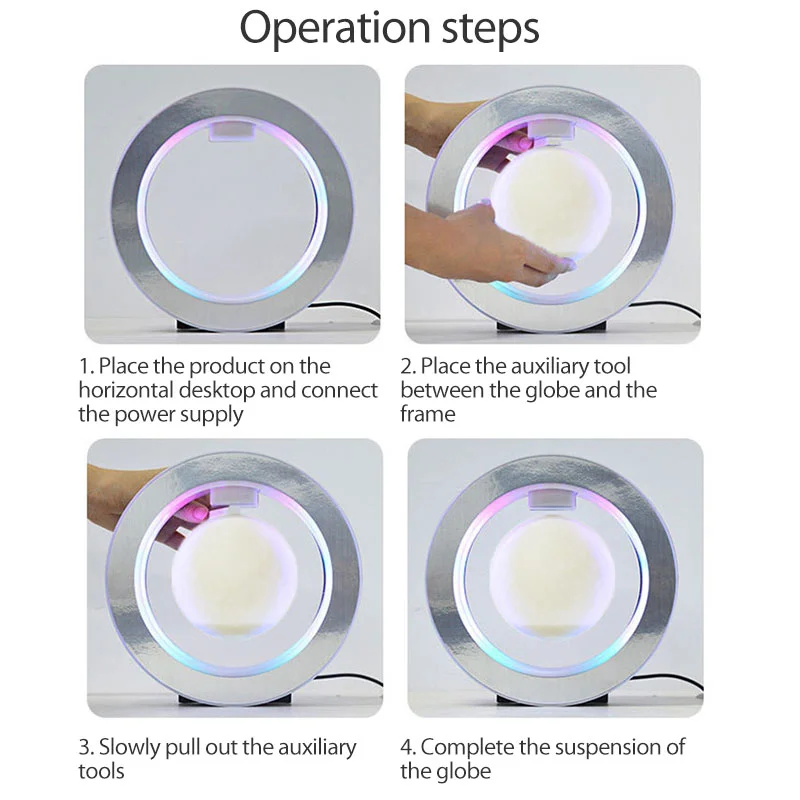 Operation steps

1. Place the product on the horizontal desktop and connect the power supply

2. Place the auxiliary tool between the globe and the frame

3. Slowly pull out the auxiliary tools

4. Complete the suspension of the globe