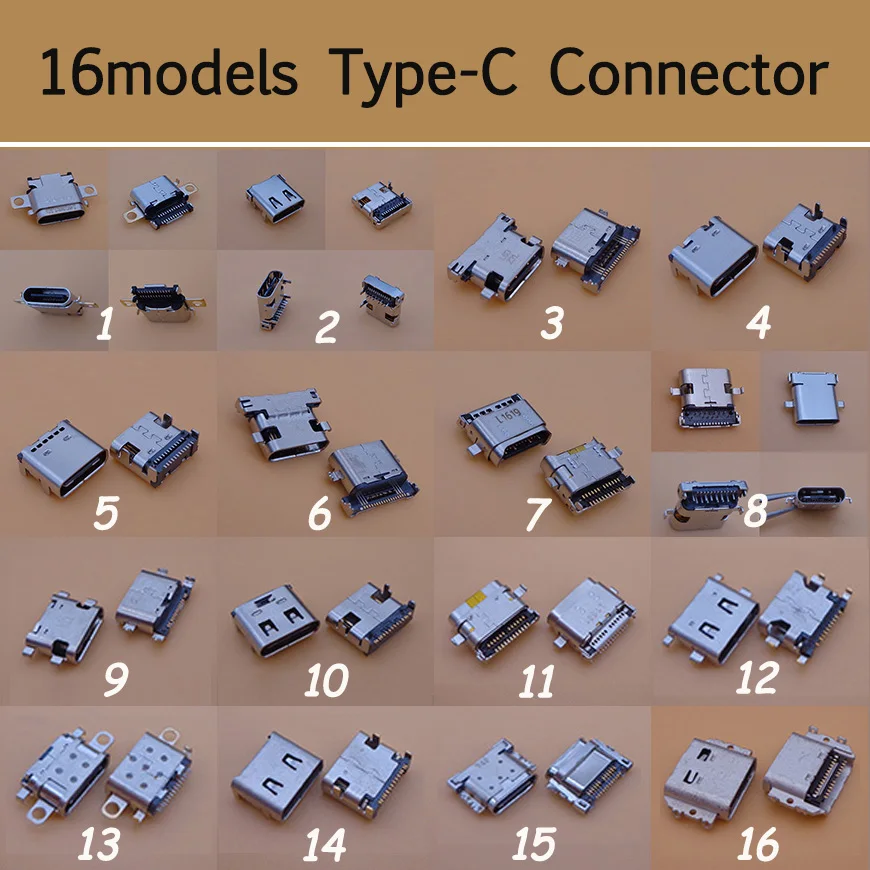 16models Type-C Connector

1

2

3

4

5

6

L619

7

8

9

10

11

12

13

14

15

16