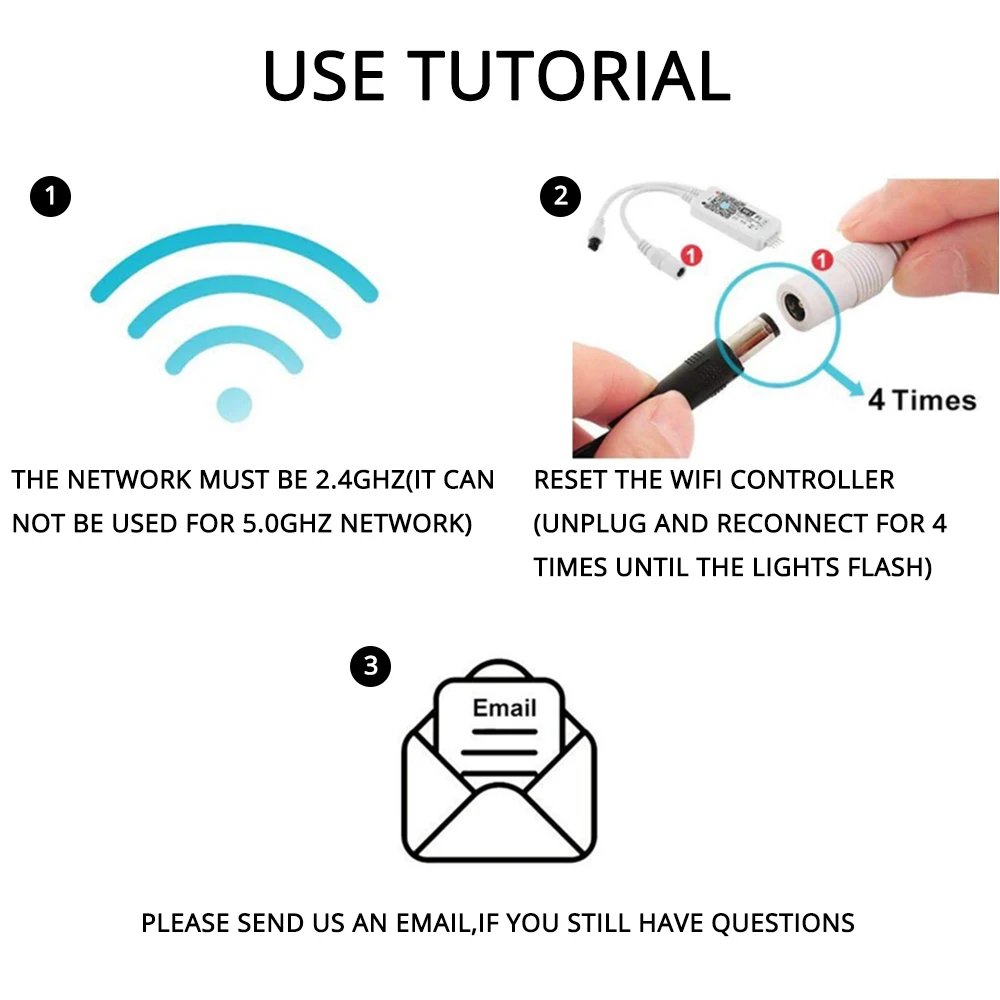 USE TUTORIAL

1

THE NETWORK MUST BE 2.4GHZ(IT CAN NOT BE USED FOR 5.0GHZ NETWORK)

2

1

1

4 Times

RESET THE WIFI CONTROLLER (UNPLUG AND RECONNECT FOR 4 TIMES UNTIL THE LIGHTS FLASH)

3

Email

PLEASE SEND US AN EMAIL,IF YOU STILL HAVE QUESTIONS