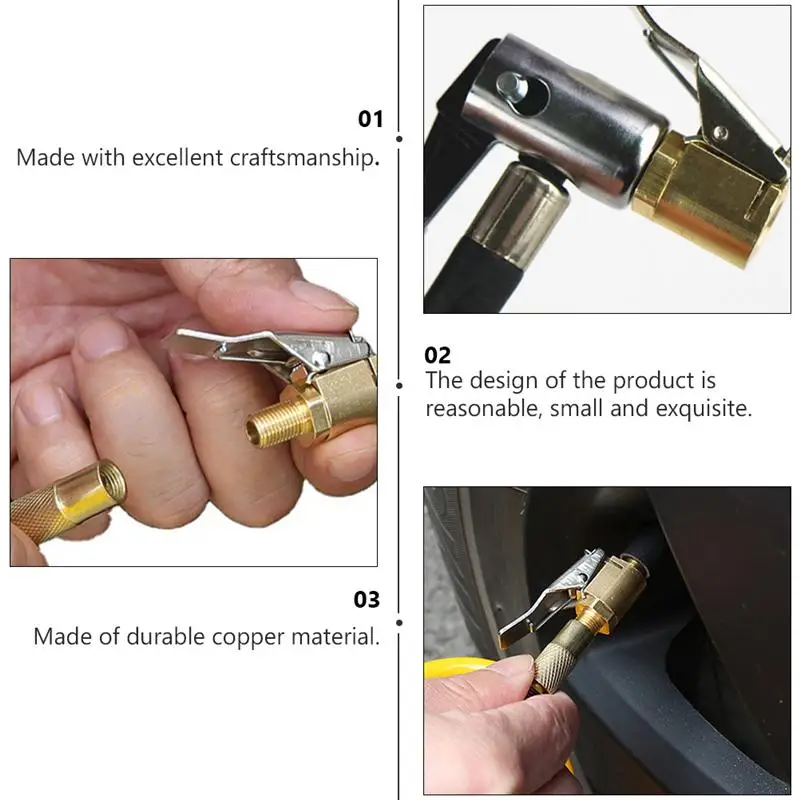 01
Made with excellent craftsmanship.

02
The design of the product is reasonable, small and exquisite.

03
Made of durable copper material.