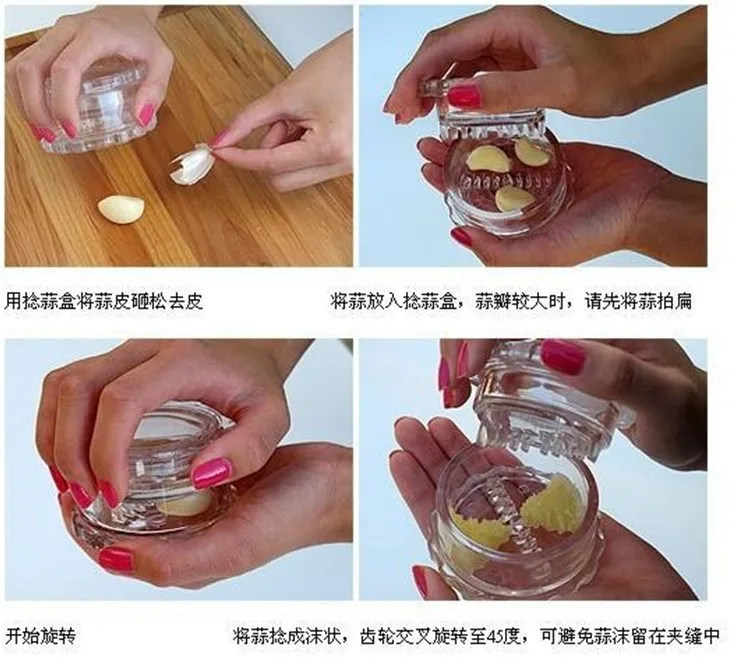 用捻蒜盒将蒜皮砸松去皮

将蒜放入捻蒜盒，蒜瓣较大时，请先将蒜拍扁

开始旋转

将蒜捻成沫状，齿轮交叉旋转至45度，可避免蒜沫留在夹缝中