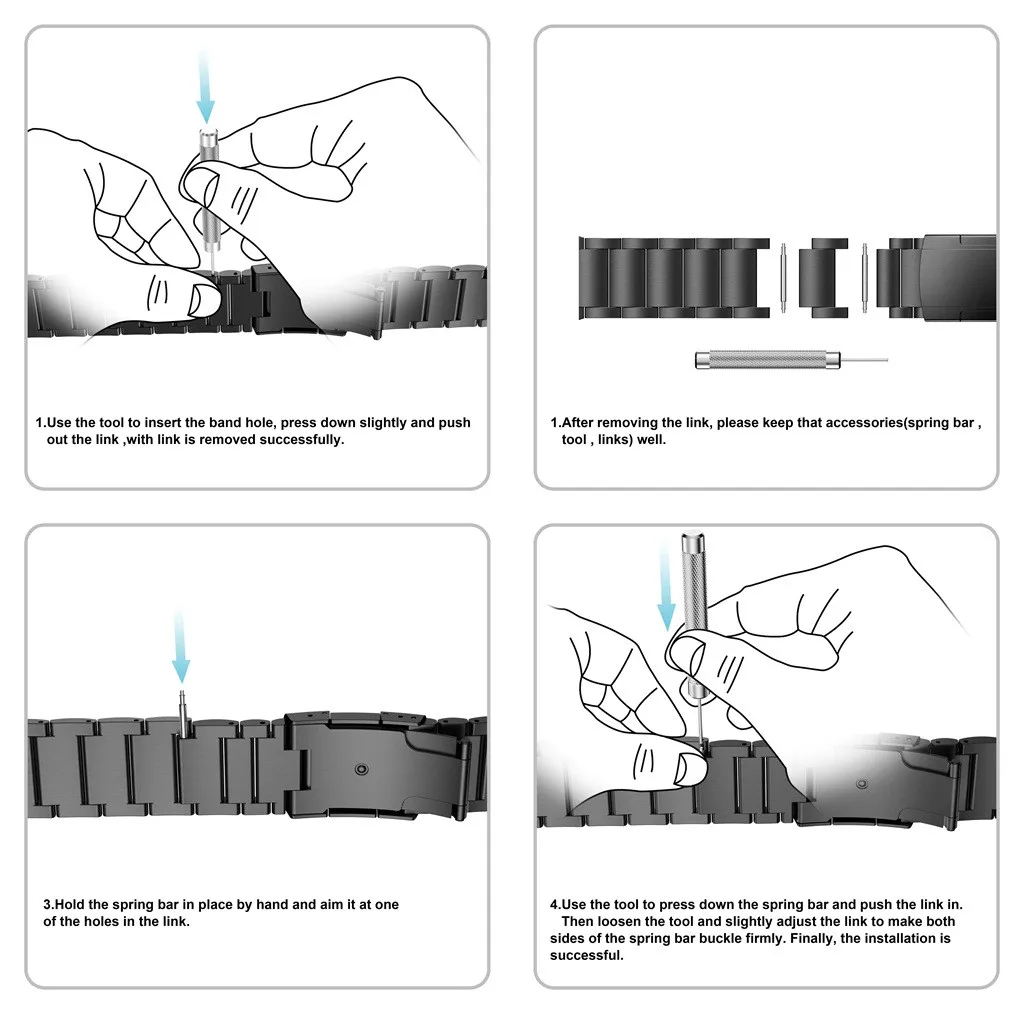 1.Use the tool to insert the band hole, press down slightly and push out the link ,with link is removed successfully.

1.After removing the link, please keep that accessories(spring bar , tool , links) well.

3.Hold the spring bar in place by hand and aim it at one of the holes in the link.

4.Use the tool to press down the spring bar and push the link in. Then loosen the tool and slightly adjust the link to make both sides of the spring bar buckle firmly. Finally, the installation is successful.