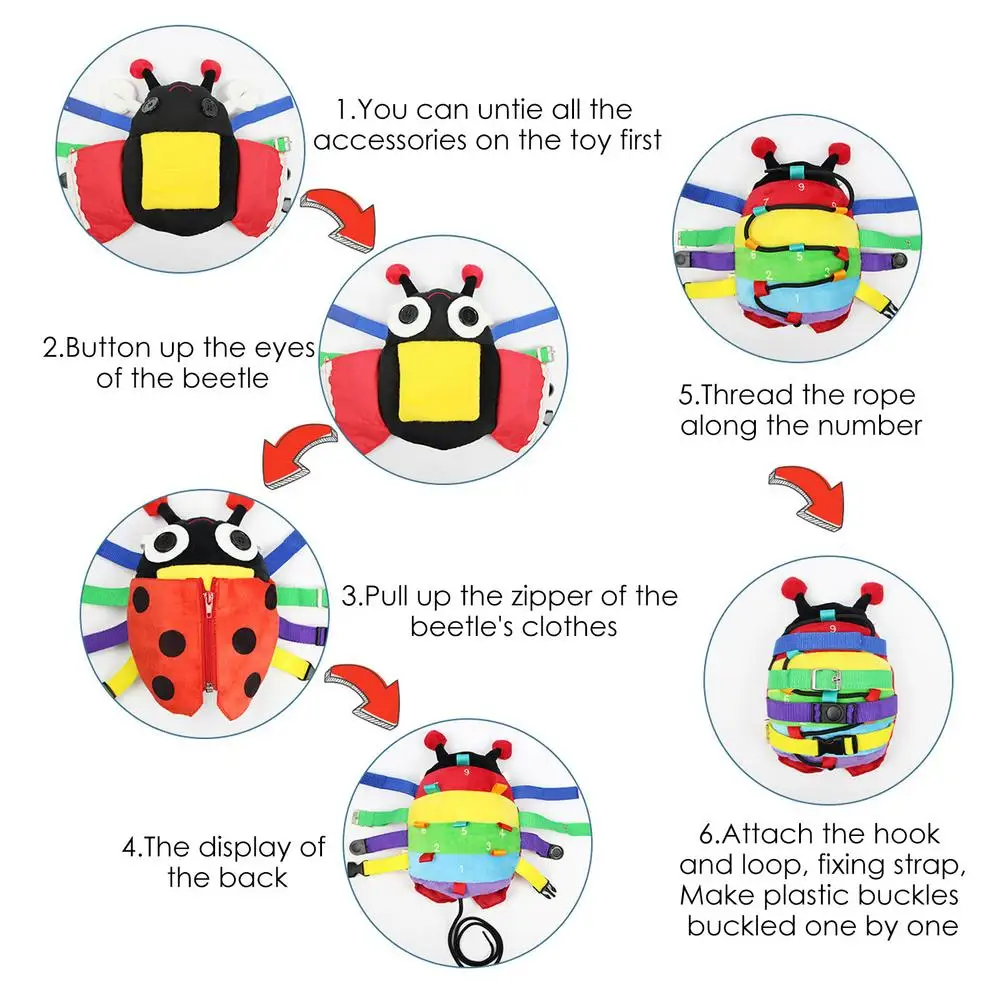 1.You can untie all the accessories on the toy first

2.Button up the eyes of the beetle

3.Pull up the zipper of the beetle's clothes

4.The display of the back

5.Thread the rope along the number

6.Attach the hook and loop, fixing strap, Make plastic buckles buckled one by one