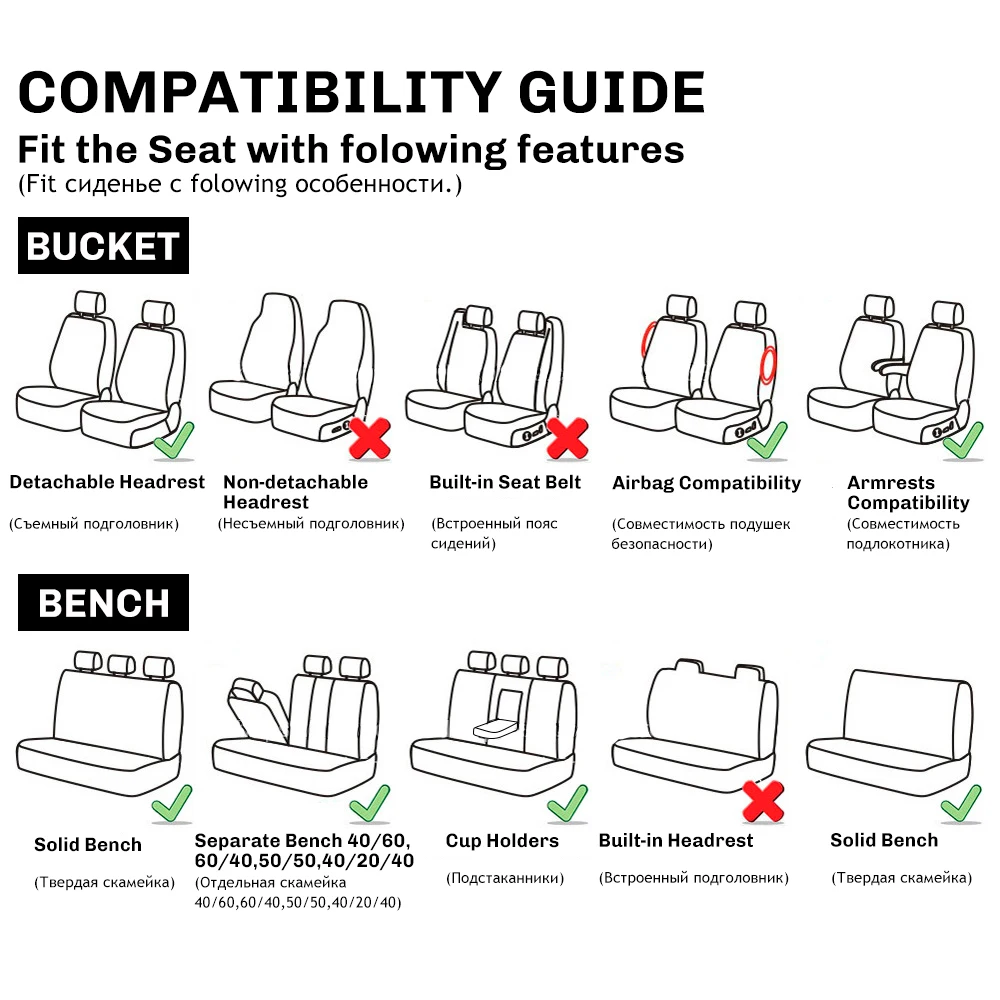 COMPATIBILITY GUIDE
Fit the Seat with folowing features
(Fit сиденье с folowing особенности.)

BUCKET

Detachable Headrest
(Съемный подголовник)

Non-detachable Headrest
(Несъемный подголовник)

Built-in Seat Belt
(Встроенный пояс сидений)

Airbag Compatibility
(Совместимость подушек безопасности)

Armrests Compatibility
(Совместимость подлокотника)

BENCH

Solid Bench
(Твердая скамейка)

Separate Bench 40/60, 60/40,50/50,40/20/40
(Отдельная скамейка 40/60,60/40,50/50,40/20/40)

Cup Holders
(Подстаканники)

Built-in Headrest
(Встроенный подголовник)

Solid Bench
(Твердая скамейка)