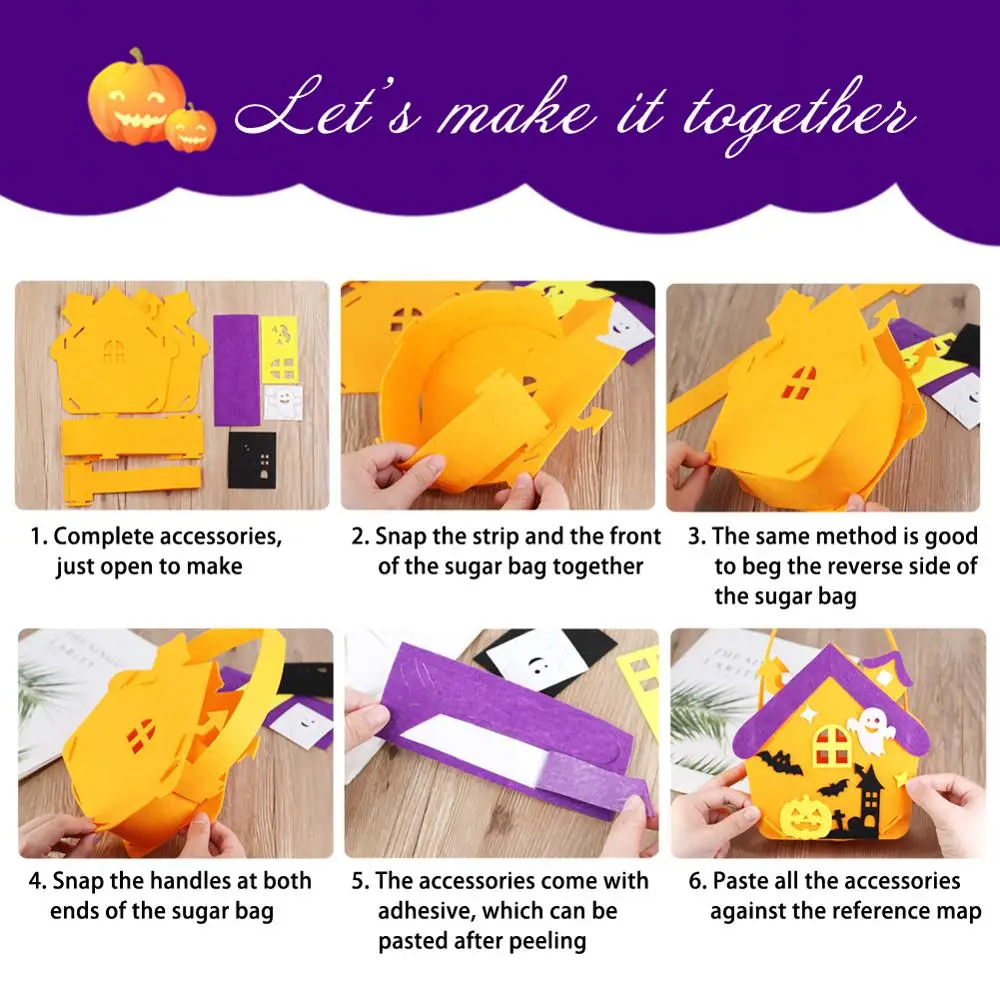 Let's make it together

1. Complete accessories, just open to make

2. Snap the strip and the front of the sugar bag together

3. The same method is good to beg the reverse side of the sugar bag

4. Snap the handles at both ends of the sugar bag

5. The accessories come with adhesive, which can be pasted after peeling

6. Paste all the accessories against the reference map