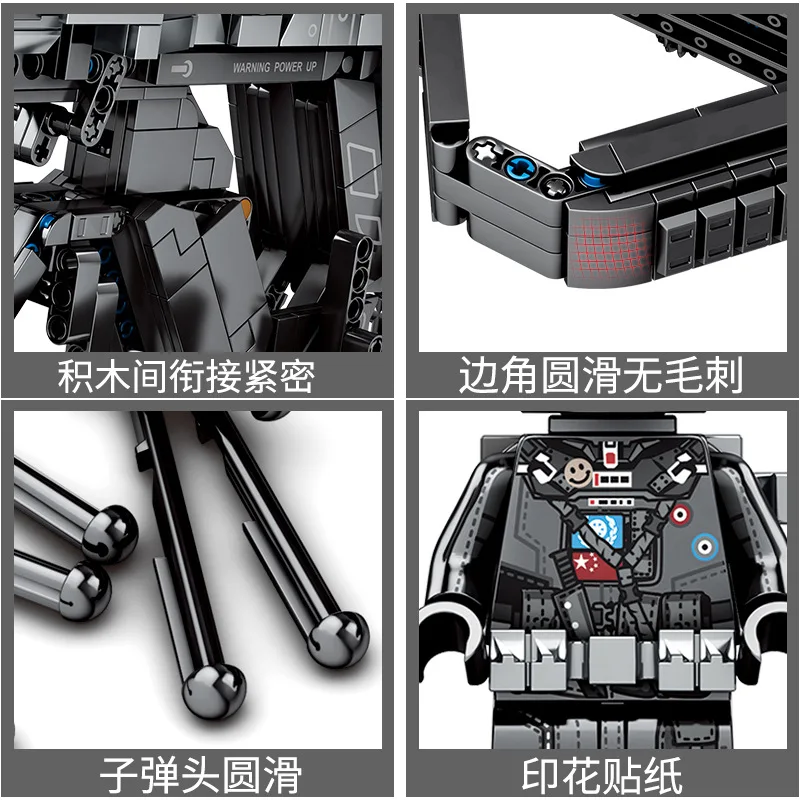 WARNING POWER UP

积木间衔接紧密

边角圆滑无毛刺

子弹头圆滑

印花贴纸