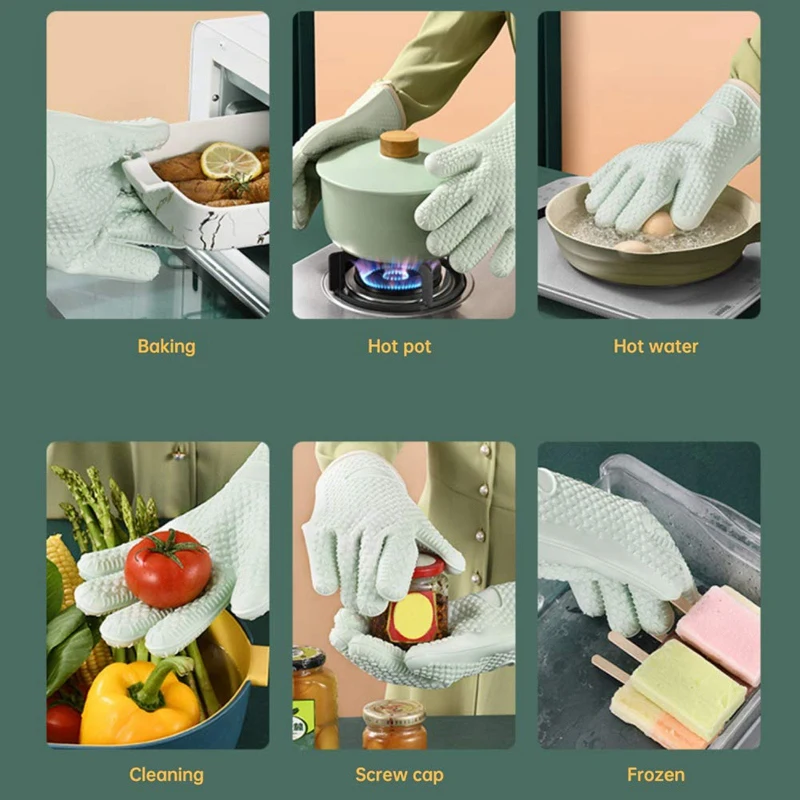 Baking

Hot pot

Hot water

Cleaning

Screw cap

Frozen