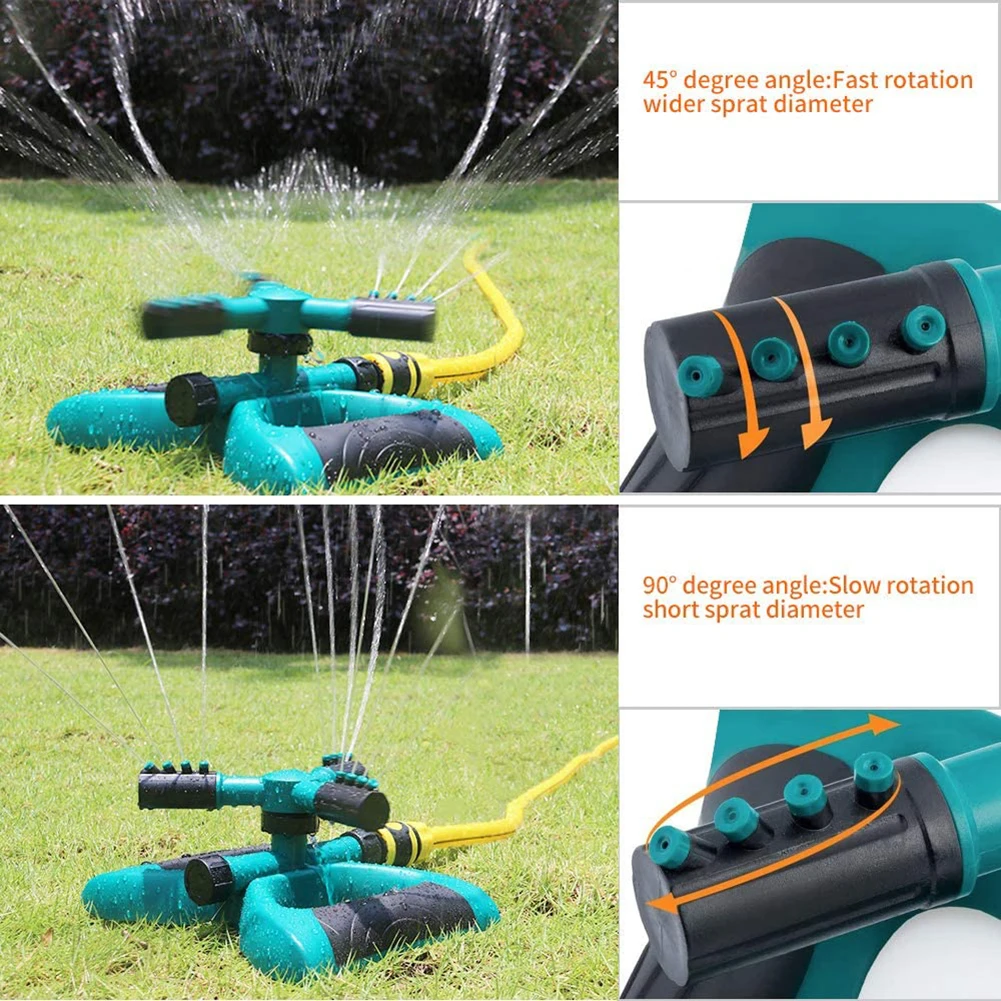 45° degree angle:Fast rotation wider sprat diameter

90° degree angle:Slow rotation short sprat diameter