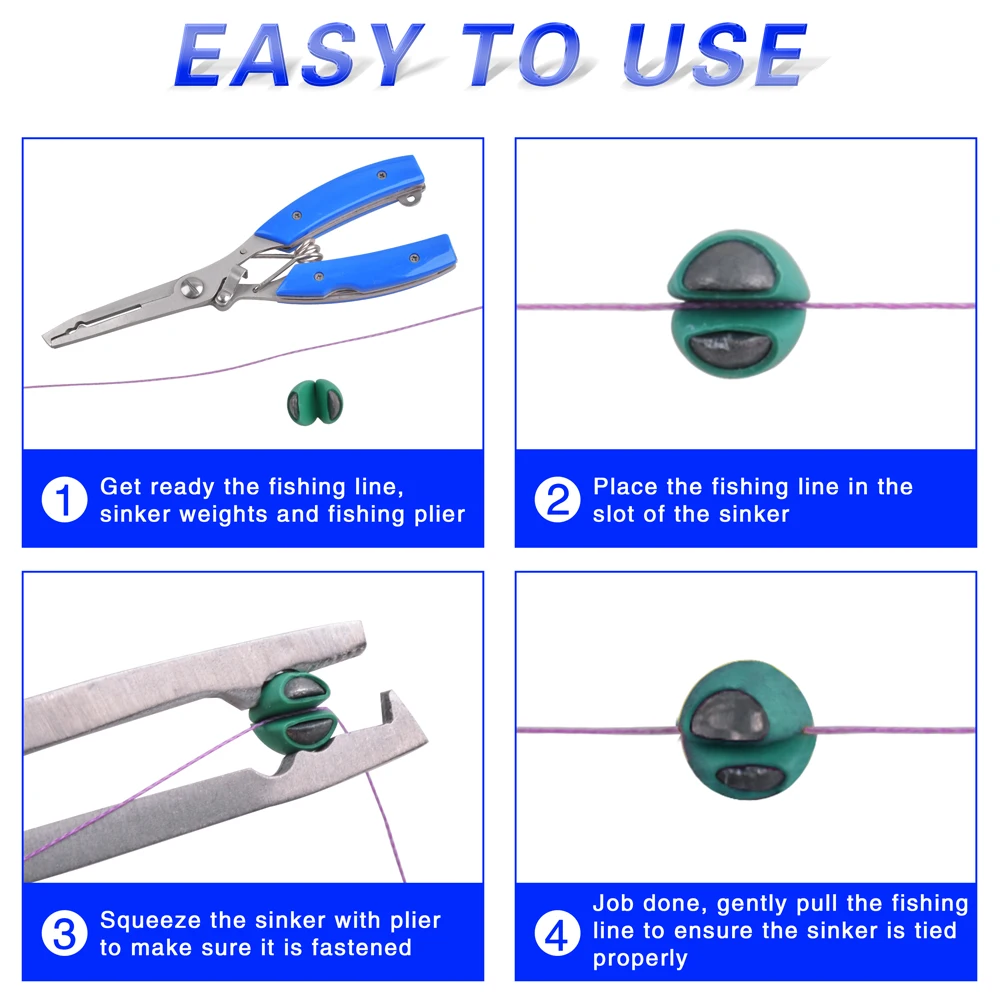 EASY TO USE

1 Get ready the fishing line, sinker weights and fishing plier

2 Place the fishing line in the slot of the sinker

3 Squeeze the sinker with plier to make sure it is fastened

4 Job done, gently pull the fishing line to ensure the sinker is tied properly