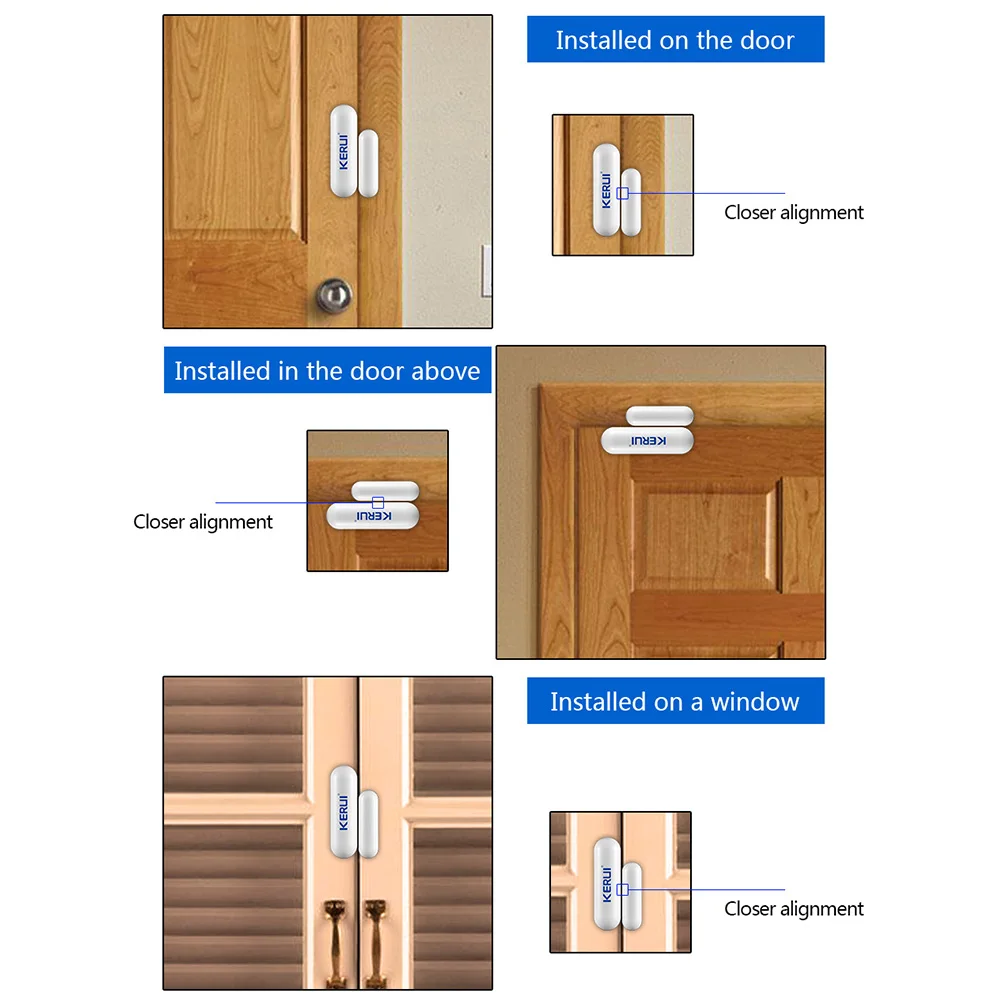 KERUI

Installed on the door

KERUI

Closer alignment

Installed in the door above

KERUI

Closer alignment

KERUI

KERUI

Installed on a window

KERUI

Closer alignment