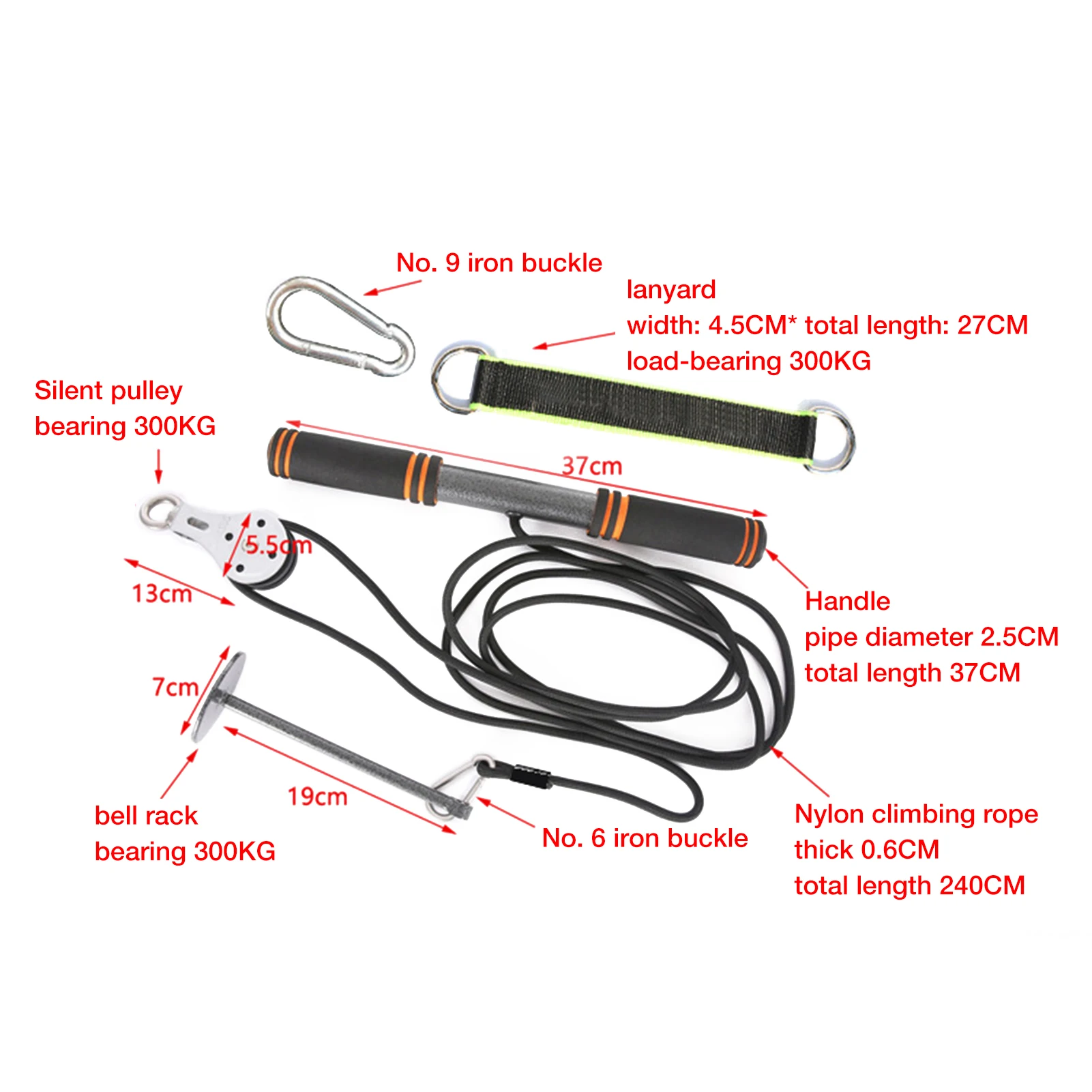 No. 9 iron buckle

lanyard
width: 4.5CM* total length: 27CM
load-bearing 300KG

Silent pulley
bearing 300KG

37cm

5.5cm

13cm

Handle
pipe diameter 2.5CM
total length 37CM

7cm

19cm

bell rack
bearing 300KG

No. 6 iron buckle

Nylon climbing rope
thick 0.6CM
total length 240CM