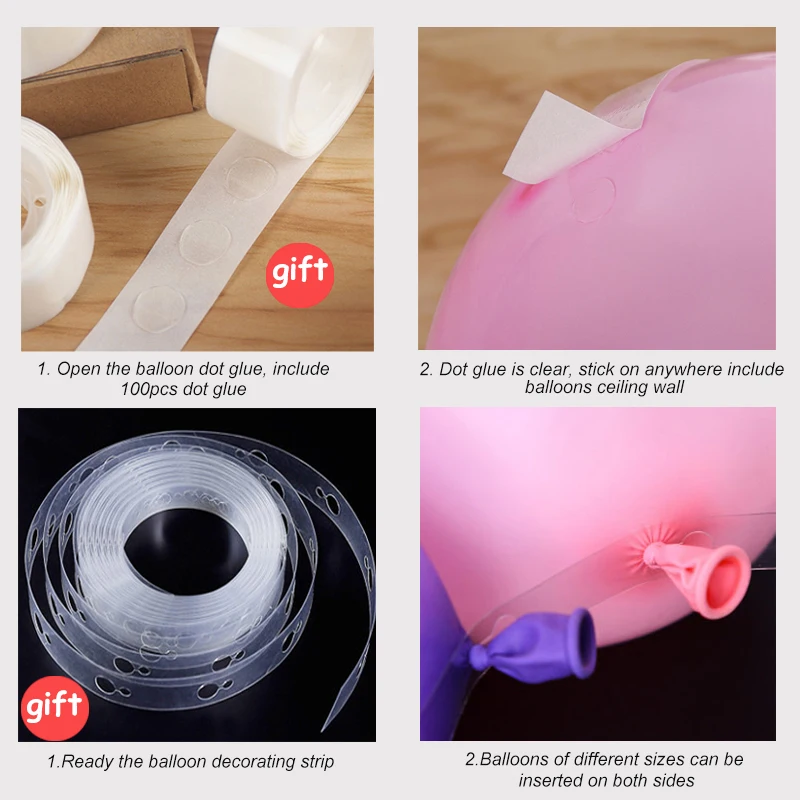 gift

1. Open the balloon dot glue, include 100pcs dot glue

2. Dot glue is clear, stick on anywhere include balloons ceiling wall

gift

1.Ready the balloon decorating strip

2.Balloons of different sizes can be inserted on both sides